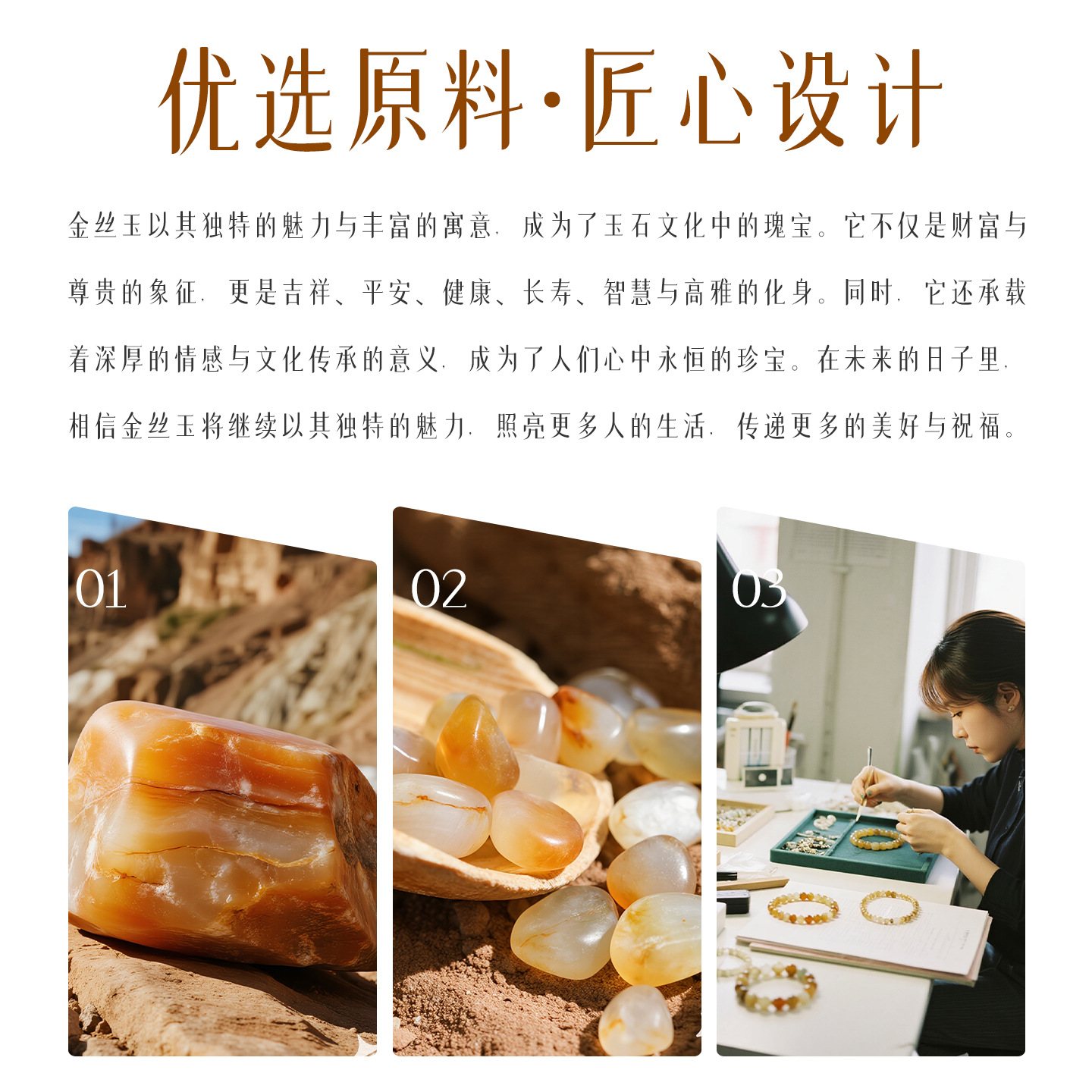 优选原料·匠心设计

金丝玉以其独特的魅力与丰富的寓意，成为了玉石文化中的瑰宝。它不仅是财富与尊贵的象征，更是吉祥、平安、健康、长寿、智慧与高雅的化身。同时，它还承载着深厚的情感与文化传承的意义，成为了人们心中永恒的珍宝。在未来的日子里，相信金丝玉将继续以其独特的魅力，照亮更多人的生活，传递更多的美好与祝福。

01

02

03