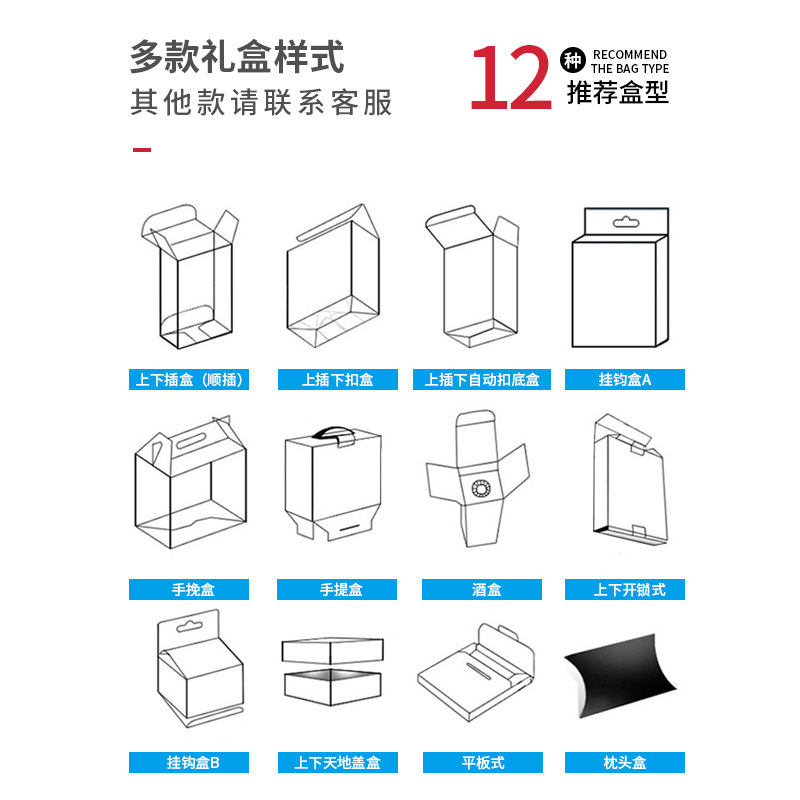 多款礼盒样式
其他款请联系客服

12 种 RECOMMEND THE BAG TYPE
推荐盒型

上下插盒（顺插）

上插下扣盒

上插下自动扣底盒

挂钩盒A

手挽盒

手提盒

酒盒

上下开锁式

挂钩盒B

上下天地盖盒

平板式

枕头盒