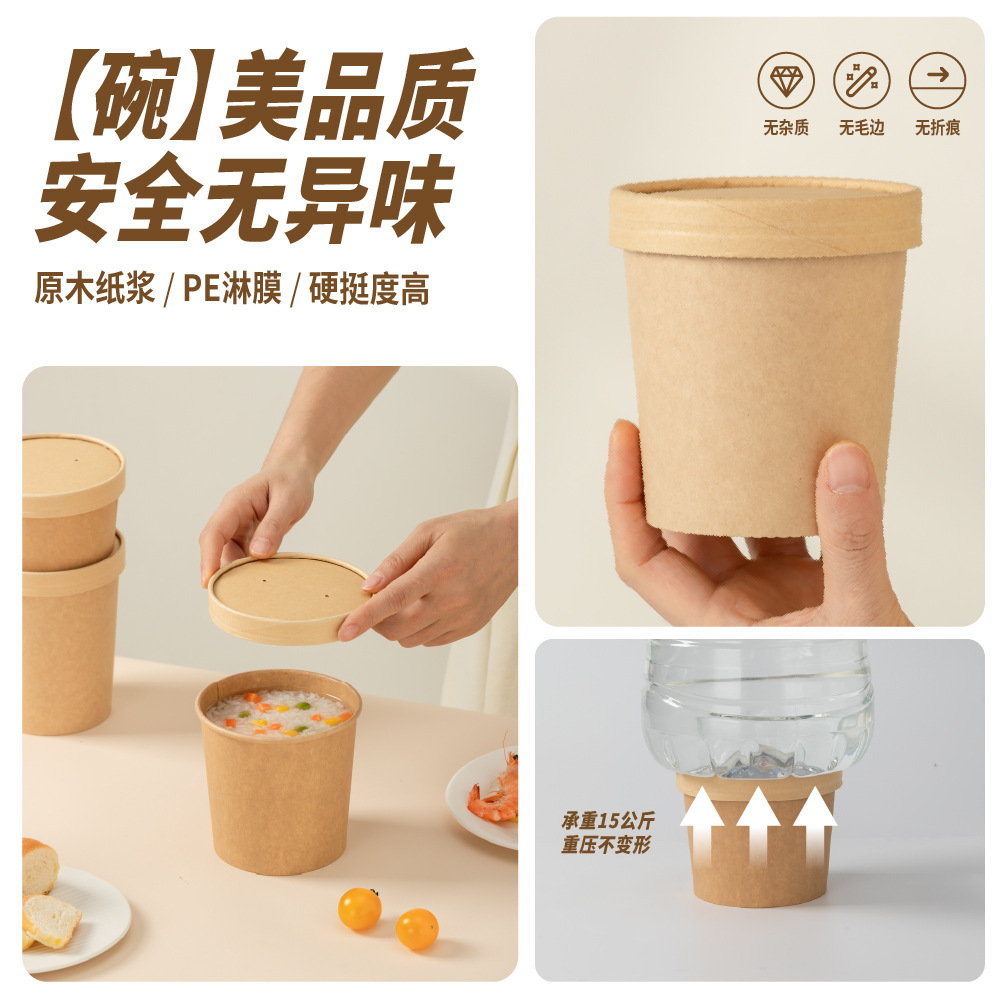 【碗】美品质
安全无异味

原木纸浆 / PE淋膜 / 硬挺度高

无杂质
无毛边
无折痕

承重15公斤
重压不变形