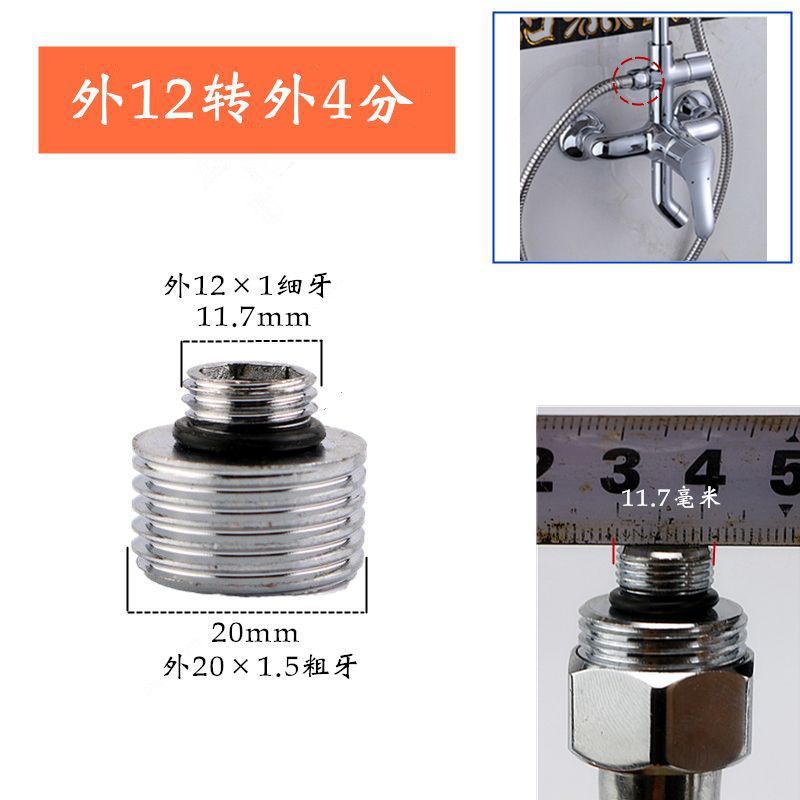 外12转外4分

外12×1细牙
11.7mm

20mm
外20×1.5粗牙

2 3 4 5
11.7毫米