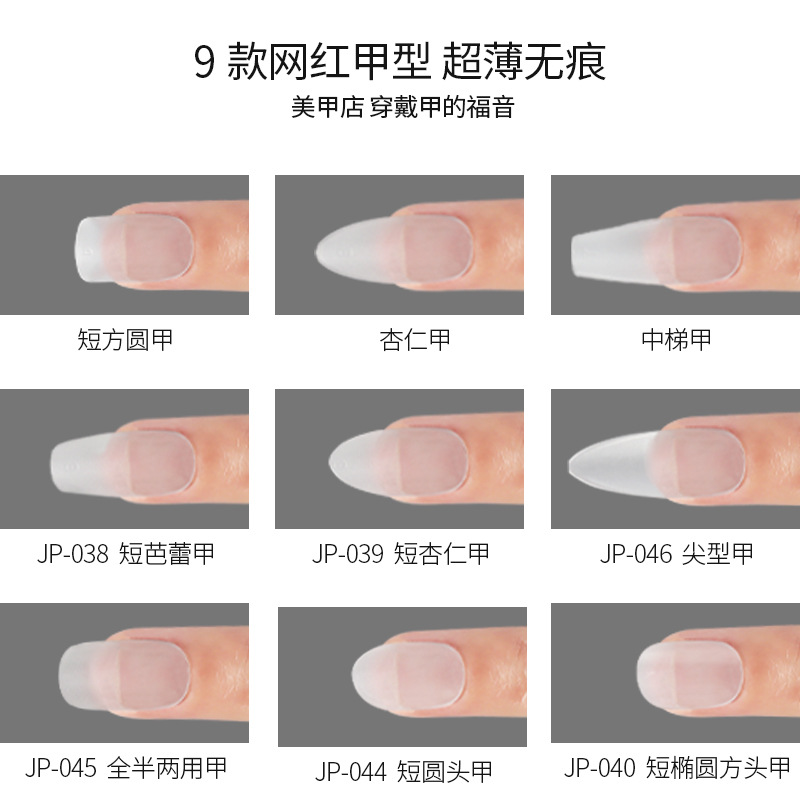 9 款网红甲型 超薄无痕
美甲店 穿戴甲的福音

短方圆甲

杏仁甲

中梯甲

JP-038 短芭蕾甲

JP-039 短杏仁甲

JP-046 尖型甲

JP-045 全半两用甲

JP-044 短圆头甲

JP-040 短椭圆方头甲