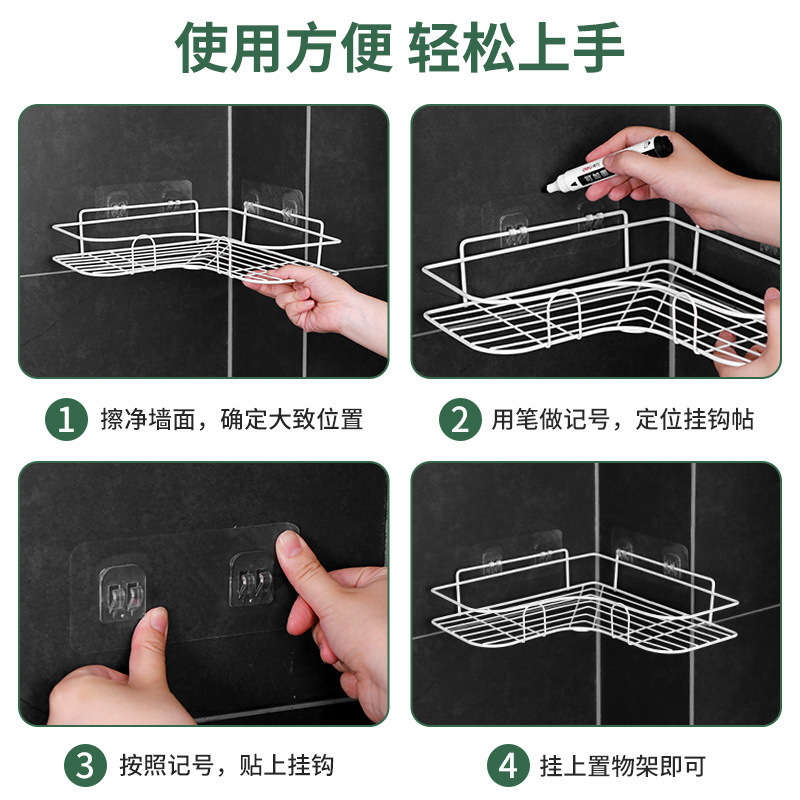 使用方便 轻松上手

1 擦净墙面，确定大致位置

2 用笔做记号，定位挂钩帖

3 按照记号，贴上挂钩

4 挂上置物架即可