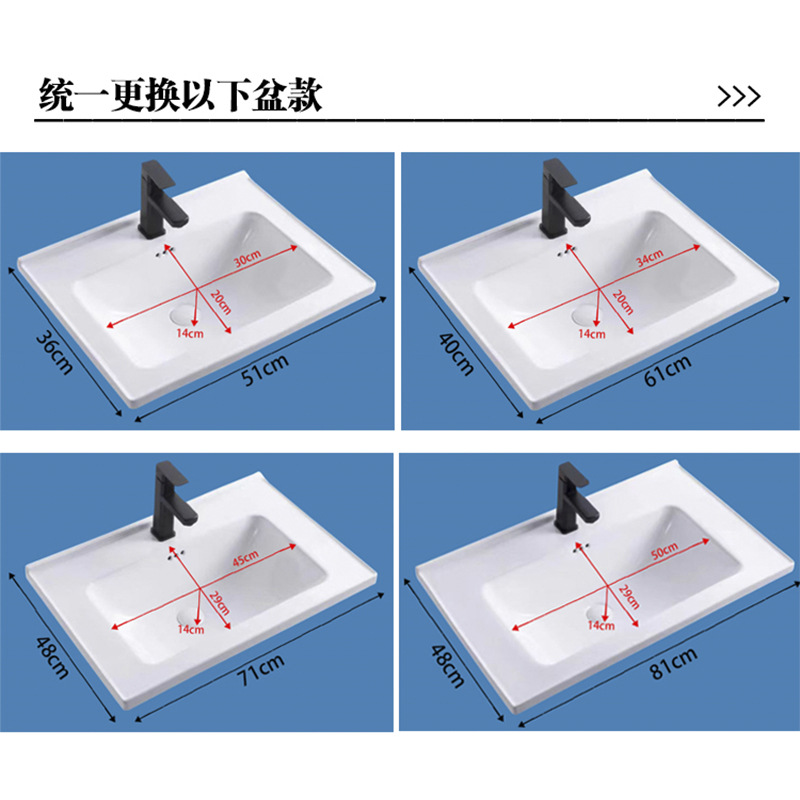 统一更换以下盆款

>>>

30cm
20cm
14cm
36cm
51cm

34cm
20cm
14cm
40cm
61cm

45cm
29cm
14cm
48cm
71cm

50cm
29cm
14cm
48cm
81cm