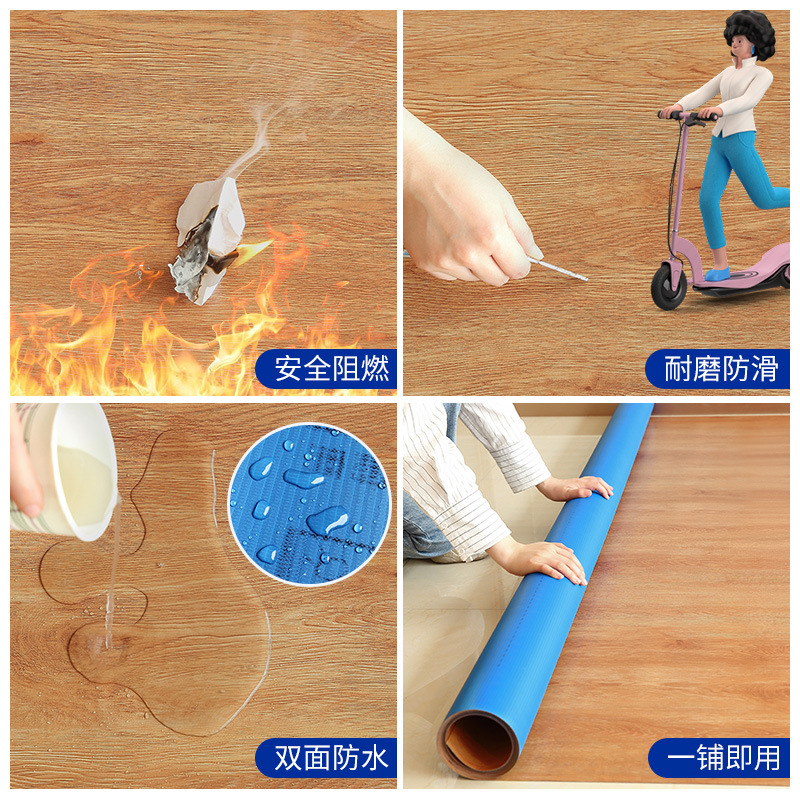 安全阻燃

耐磨防滑

双面防水

一铺即用