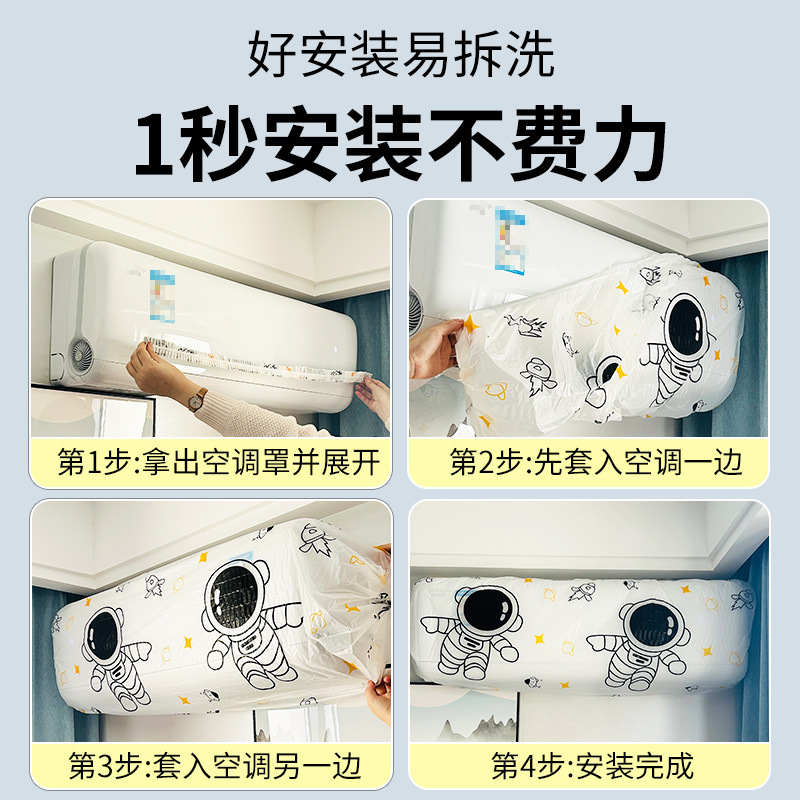 好安装易拆洗

1秒安装不费力

第1步:拿出空调罩并展开

第2步:先套入空调一边

第3步:套入空调另一边

第4步:安装完成