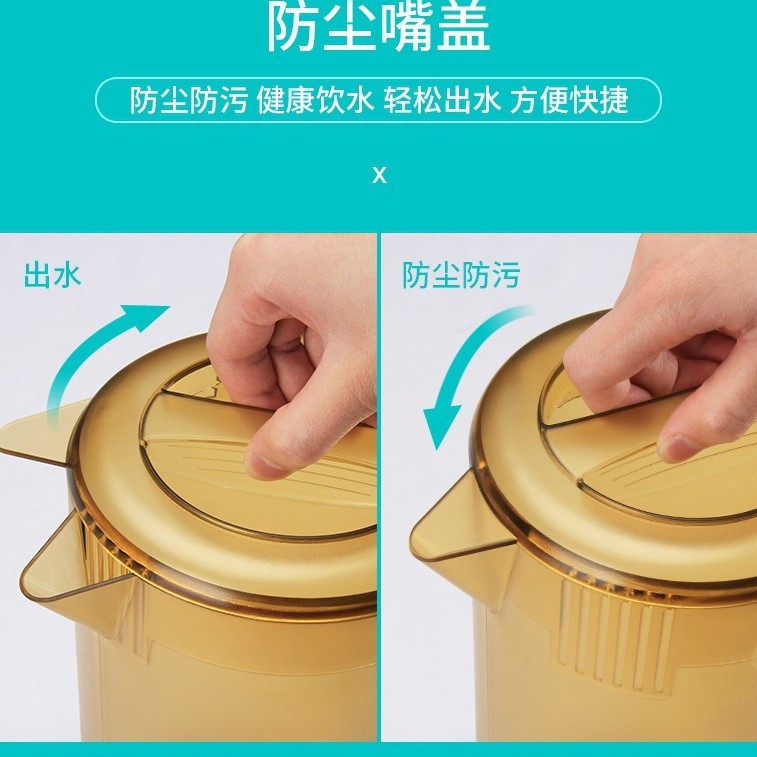 防尘嘴盖

防尘防污 健康饮水 轻松出水 方便快捷

x

出水

防尘防污