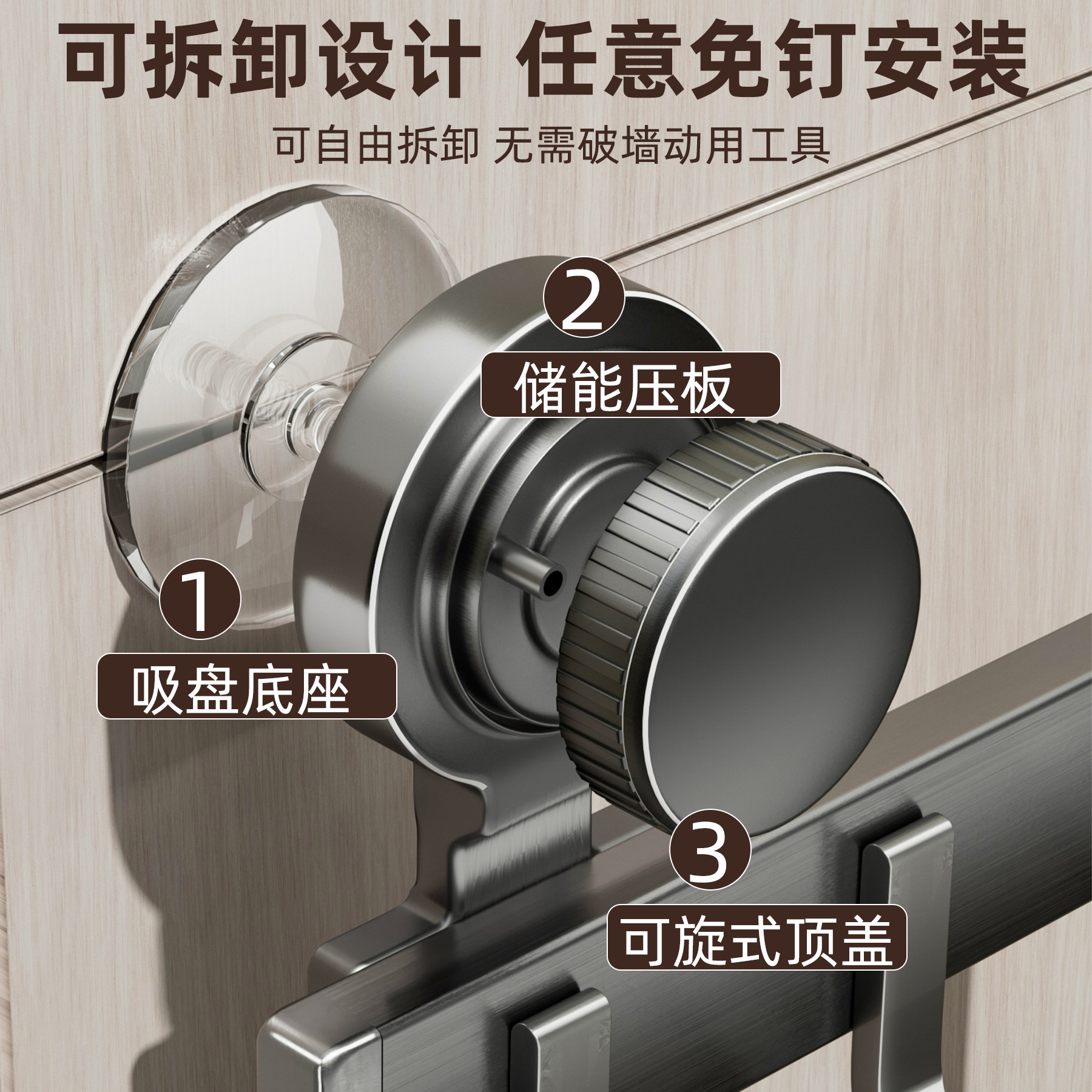 可拆卸设计 任意免钉安装

可自由拆卸 无需破墙动用工具

2

储能压板

1

吸盘底座

3

可旋式顶盖