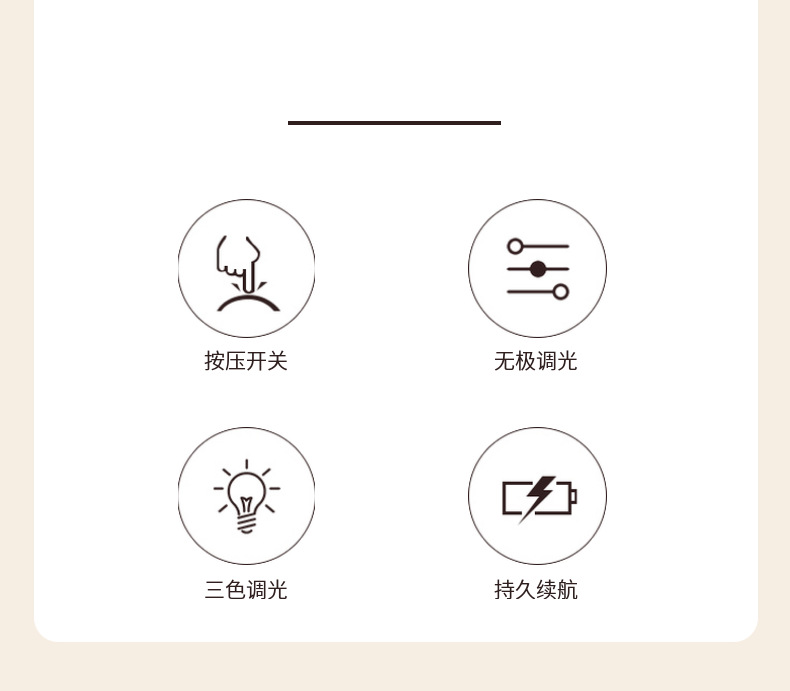 按压开关

无极调光

三色调光

持久续航