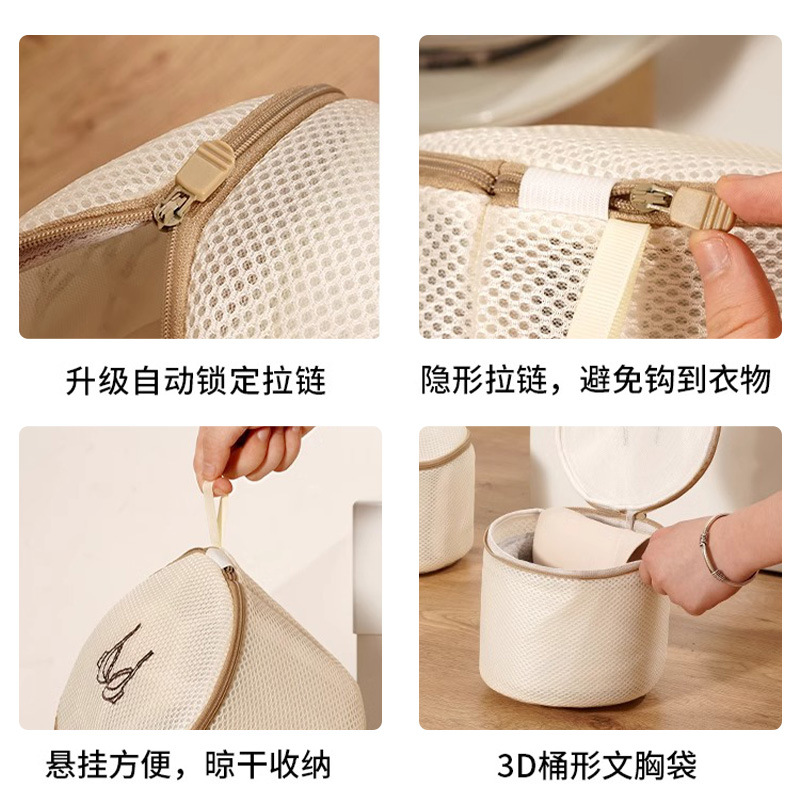 升级自动锁定拉链

隐形拉链，避免钩到衣物

悬挂方便，晾干收纳

3D桶形文胸袋