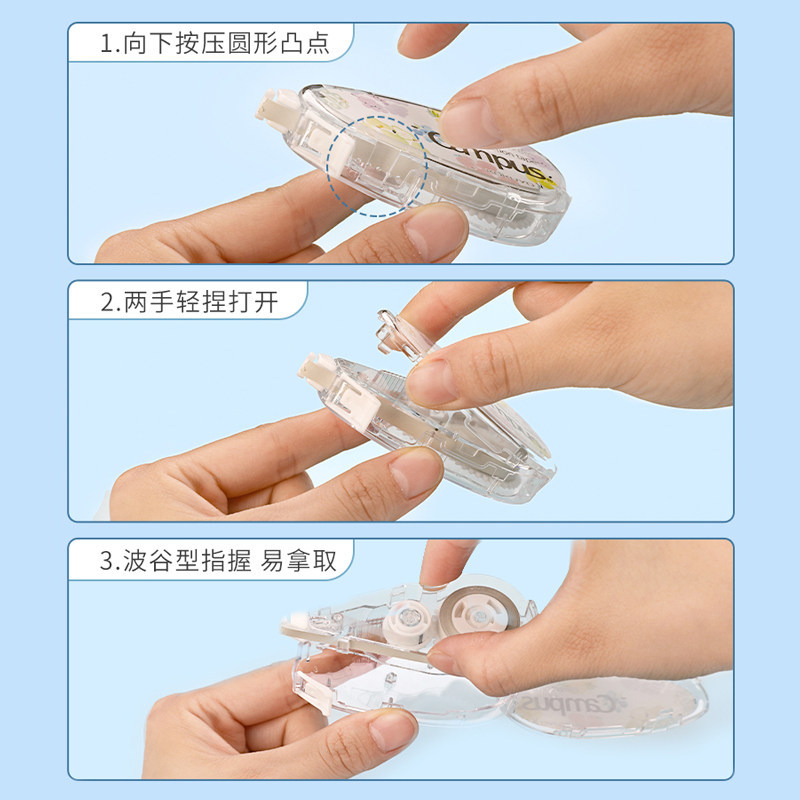 1.向下按压圆形凸点

Campus

2.两手轻捏打开

3.波谷型指握 易拿取

Campus