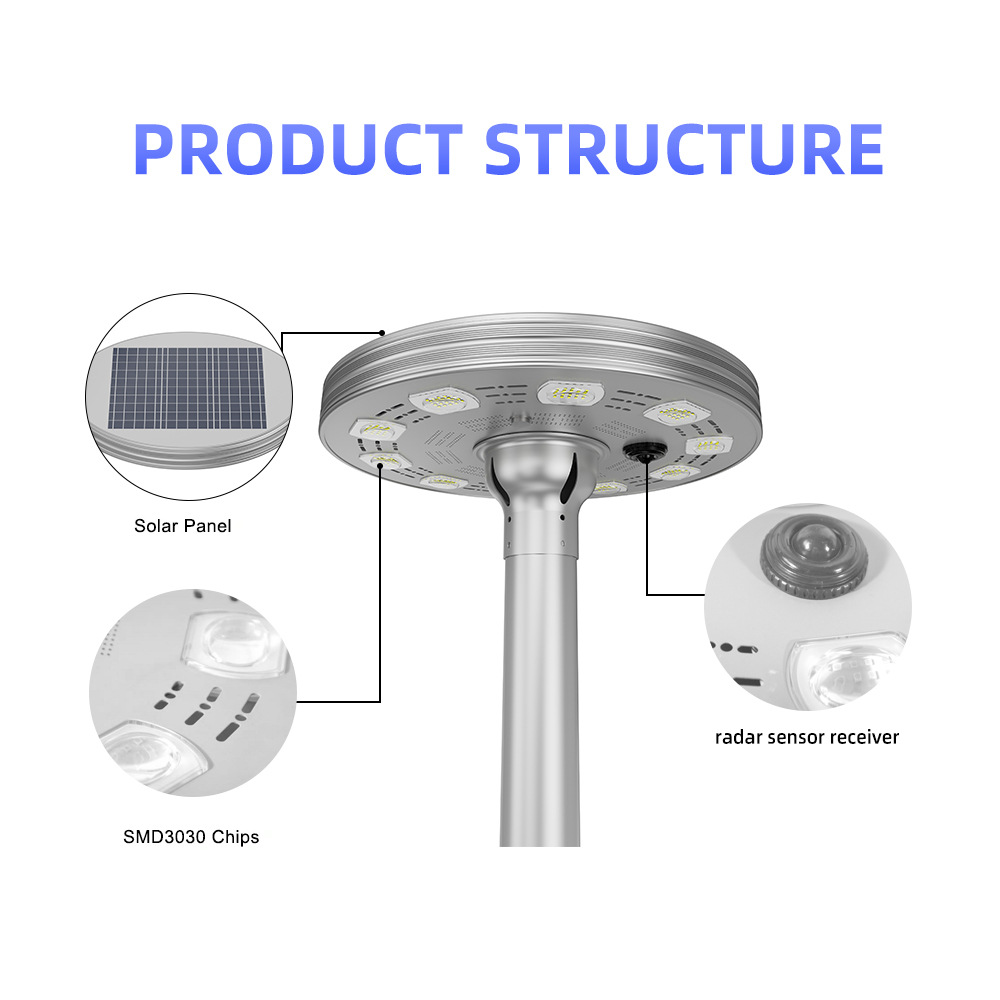 PRODUCT STRUCTURE

Solar Panel

SMD3030 Chips

radar sensor receiver