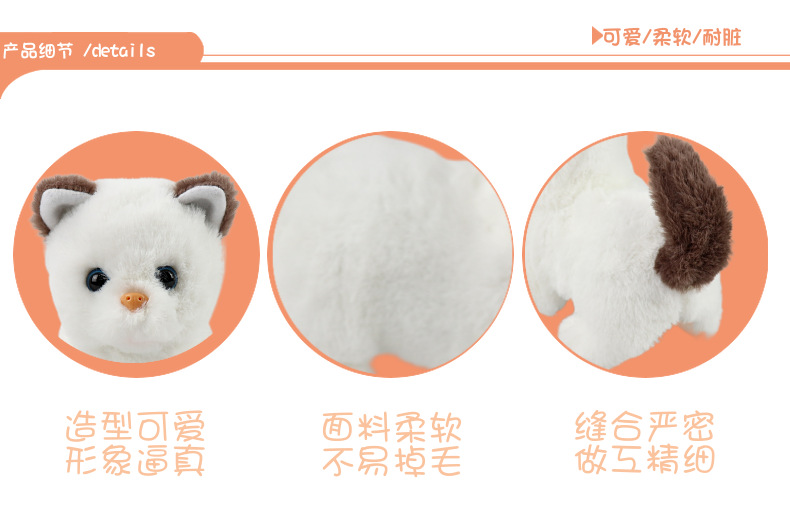 产品细节 /details

可爱/柔软/耐脏

造型可爱
形象逼真

面料柔软
不易掉毛

缝合严密
做工精细