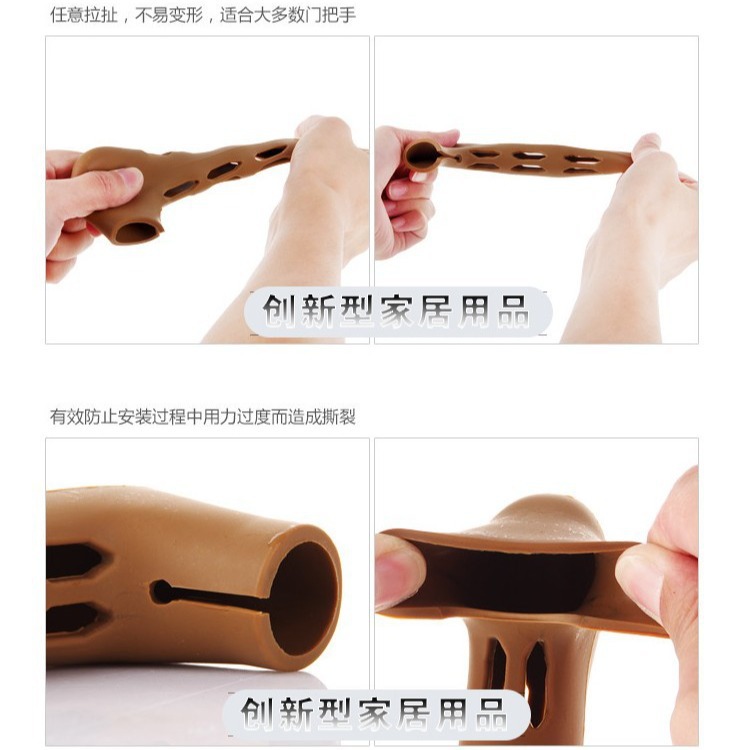 任意拉扯，不易变形，适合大多数门把手

创新型家居用品

有效防止安装过程中用力过度而造成撕裂

创新型家居用品