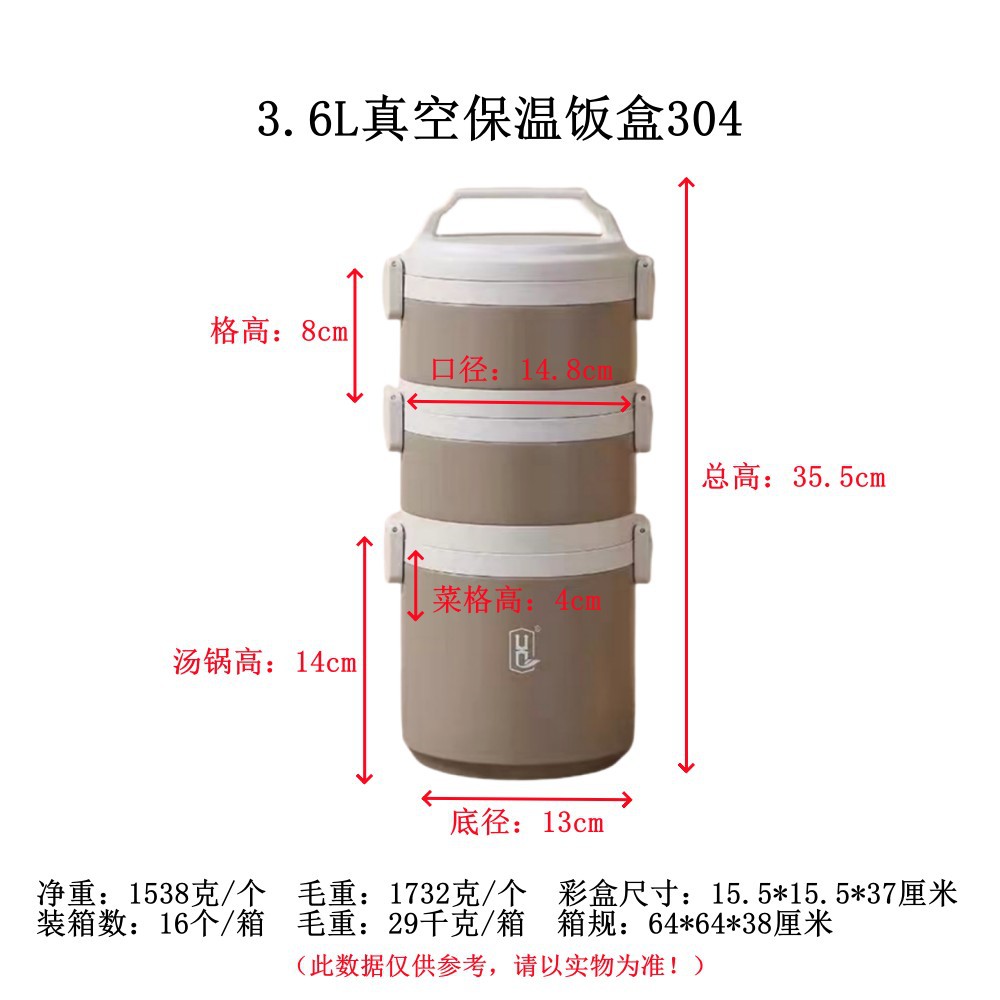 3.6L真空保温饭盒304

格高：8cm

口径：14.8cm

总高：35.5cm

菜格高：4cm

汤锅高：14cm

底径：13cm

净重：1538克/个　毛重：1732克/个　彩盒尺寸：15.5*15.5*37厘米
装箱数：16个/箱　毛重：29千克/箱　箱规：64*64*38厘米

（此数据仅供参考，请以实物为准！）