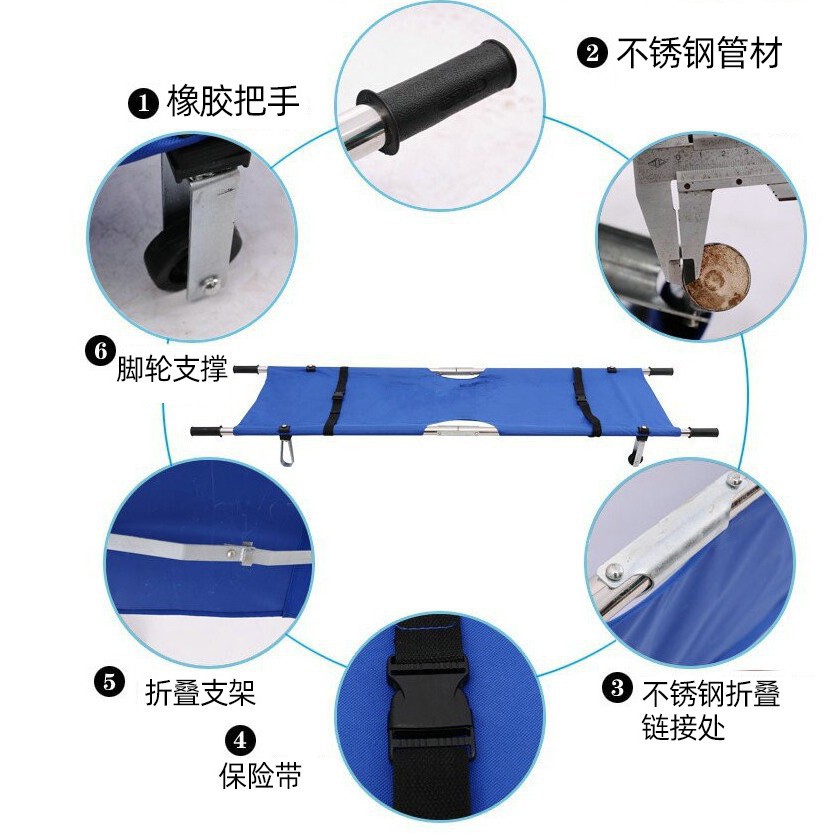 ❶ 橡胶把手

❷ 不锈钢管材

❻ 脚轮支撑

❺ 折叠支架

❹ 保险带

❸ 不锈钢折叠链接处