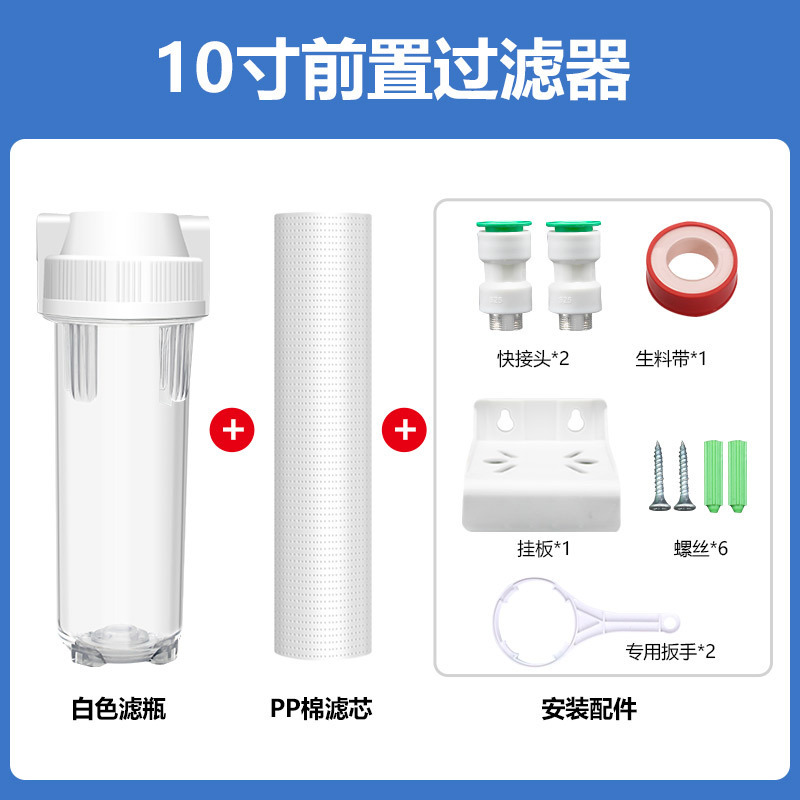 10寸前置过滤器

+

+

快接头*2

生料带*1

挂板*1

螺丝*6

专用扳手*2

白色滤瓶

PP棉滤芯

安装配件