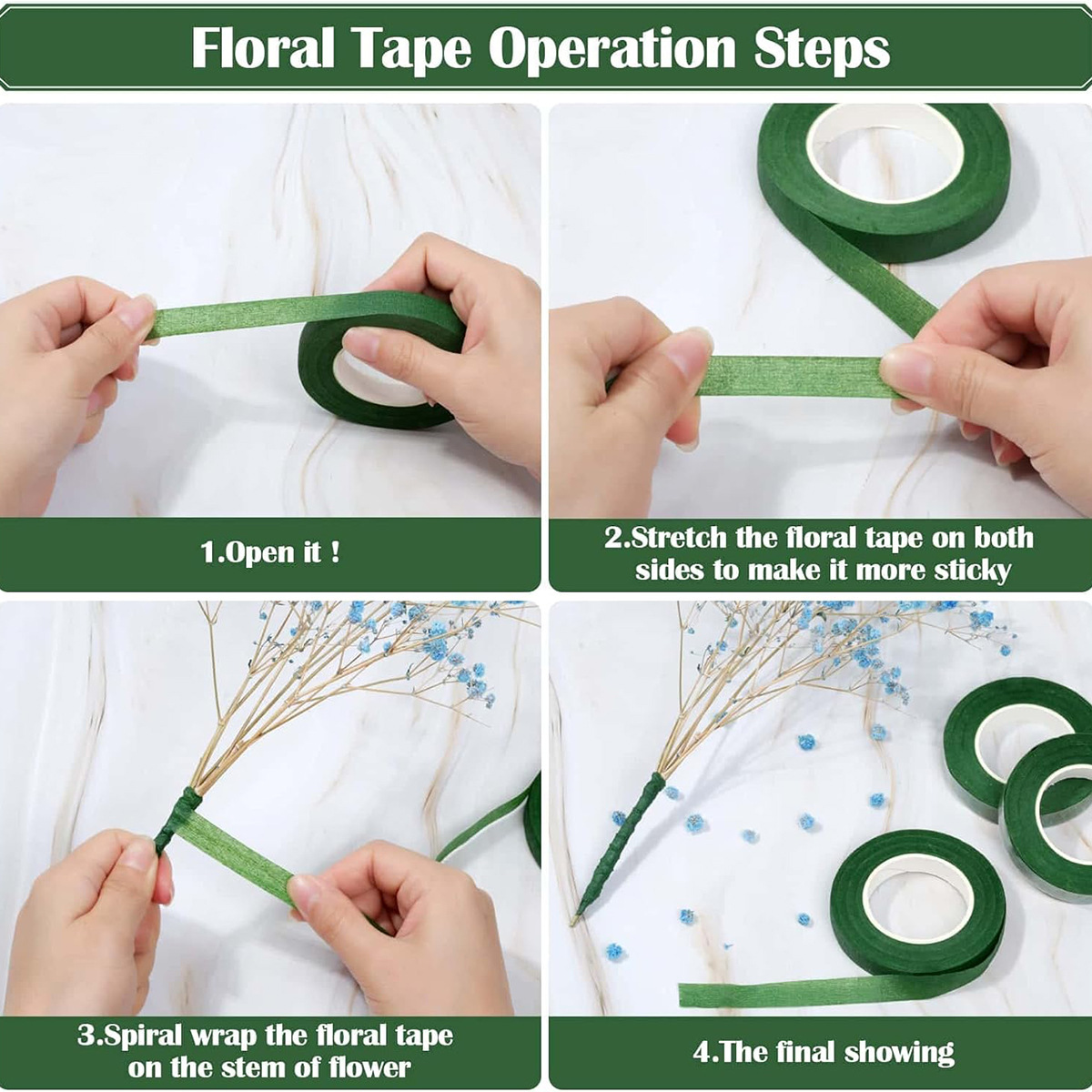 Floral Tape Operation Steps

1.Open it !

2.Stretch the floral tape on both sides to make it more sticky

3.Spiral wrap the floral tape on the stem of flower

4.The final showing