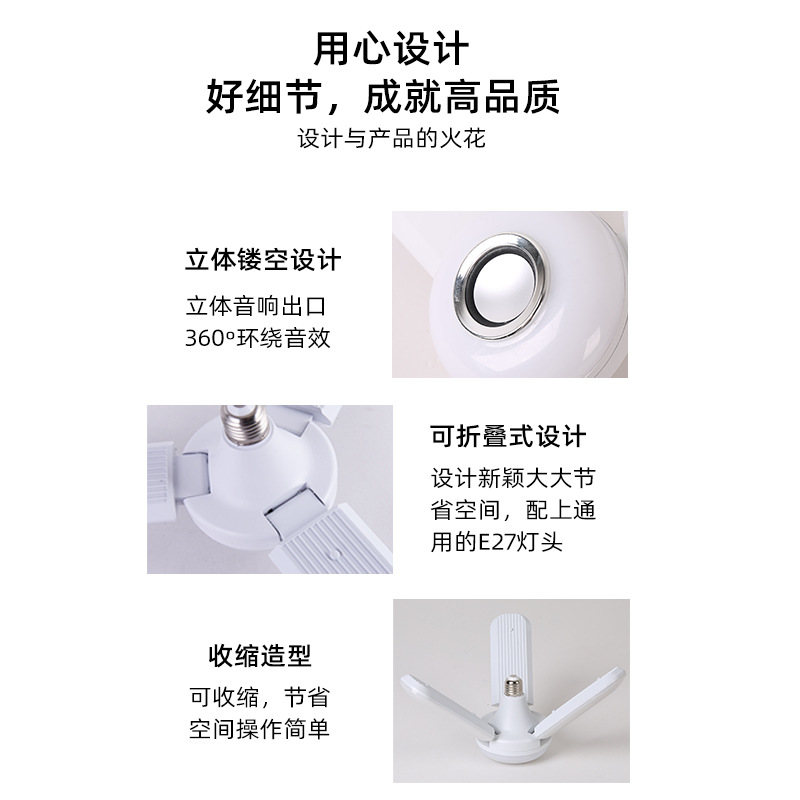 用心设计
好细节，成就高品质
设计与产品的火花

立体镂空设计
立体音响出口
360º环绕音效

可折叠式设计
设计新颖大大节省空间，配上通用的E27灯头

收缩造型
可收缩，节省空间操作简单