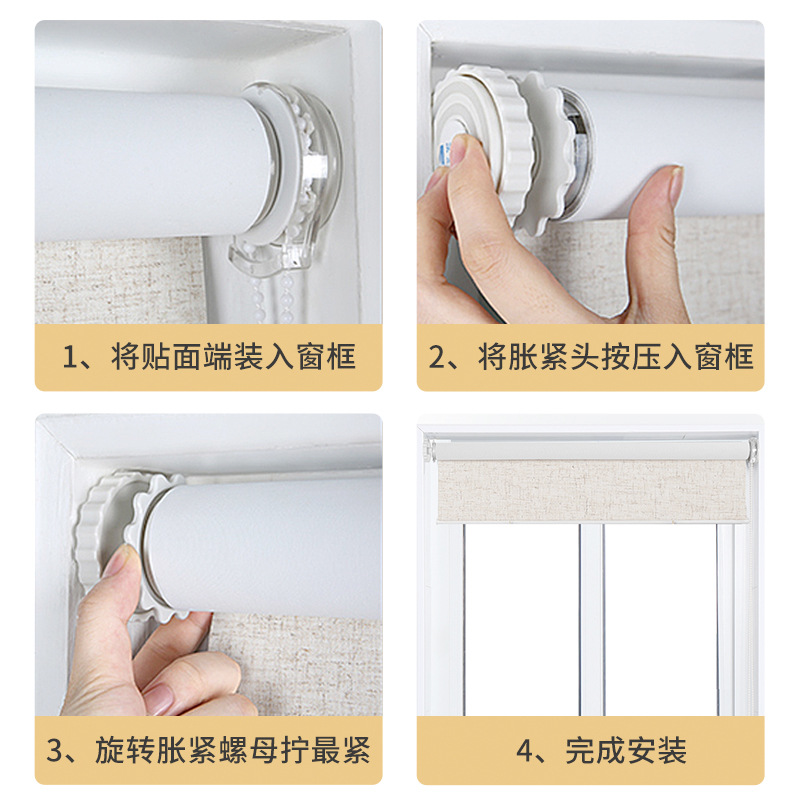 1、将贴面端装入窗框

2、将胀紧头按压入窗框

3、旋转胀紧螺母拧最紧

4、完成安装