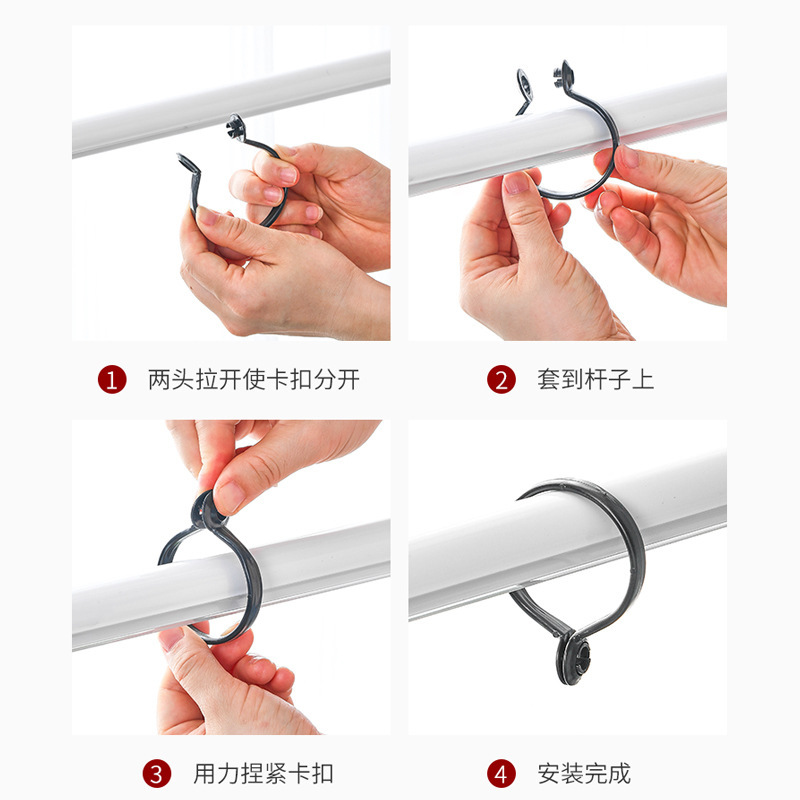 1 两头拉开使卡扣分开

2 套到杆子上

3 用力捏紧卡扣

4 安装完成