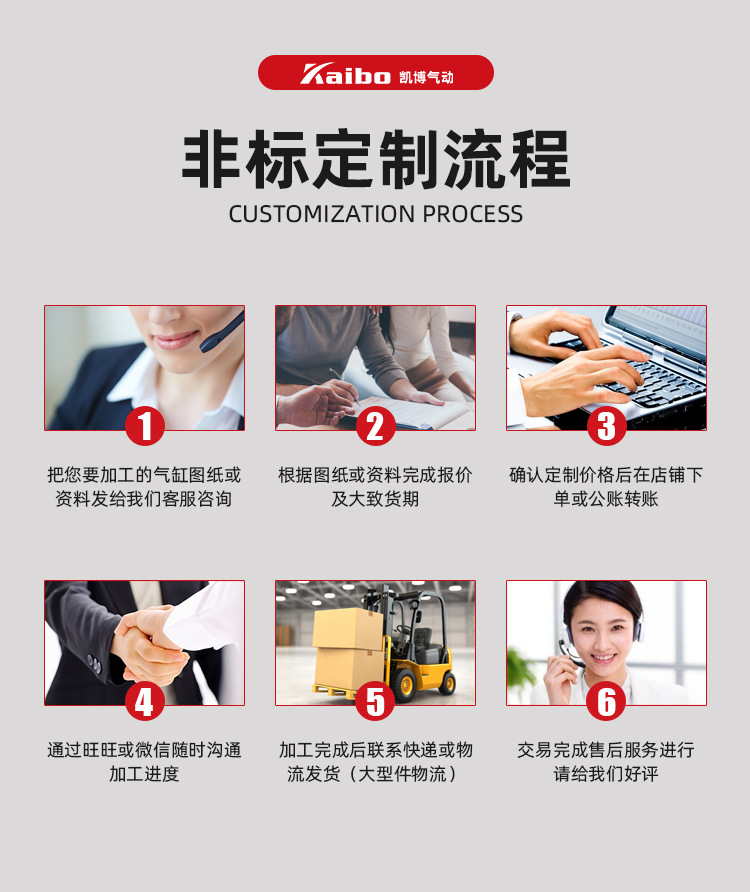 Kaibo 凯博气动

非标定制流程
CUSTOMIZATION PROCESS

1
把您要加工的气缸图纸或资料发给我们客服咨询

2
根据图纸或资料完成报价及大致货期

3
确认定制价格后在店铺下单或公账转账

4
通过旺旺或微信随时沟通加工进度

5
加工完成后联系快递或物流发货（大型件物流）

6
交易完成售后服务进行请给我们好评