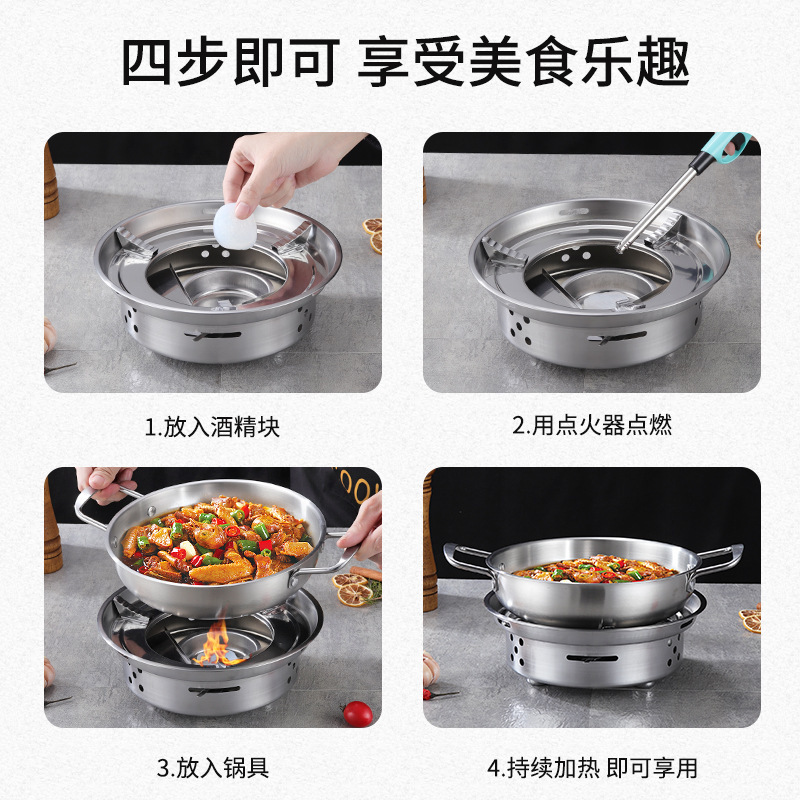 四步即可 享受美食乐趣

1.放入酒精块

2.用点火器点燃

3.放入锅具

4.持续加热 即可享用