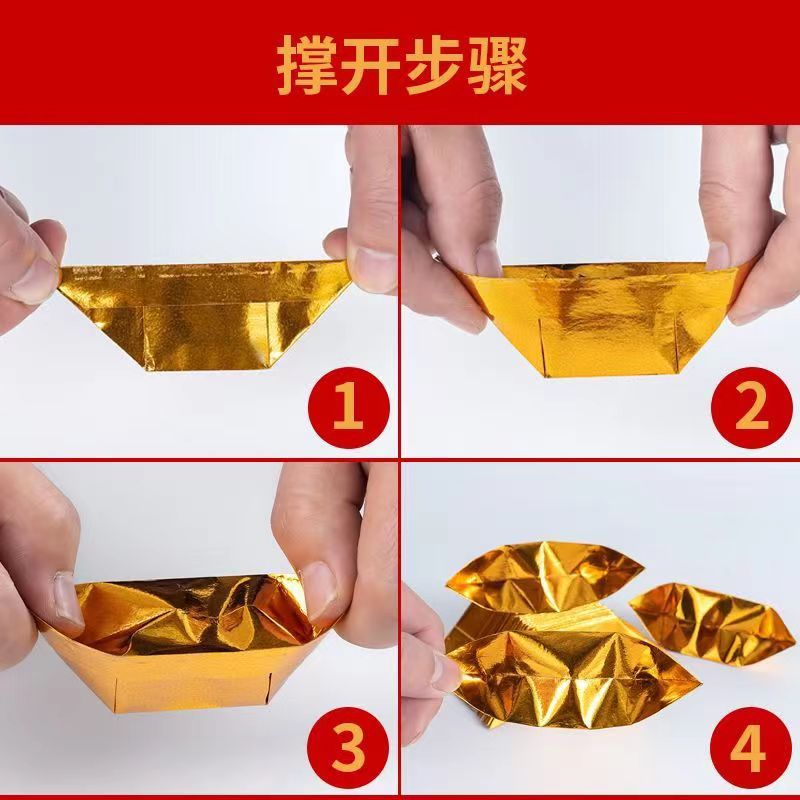 撑开步骤

1

2

3

4