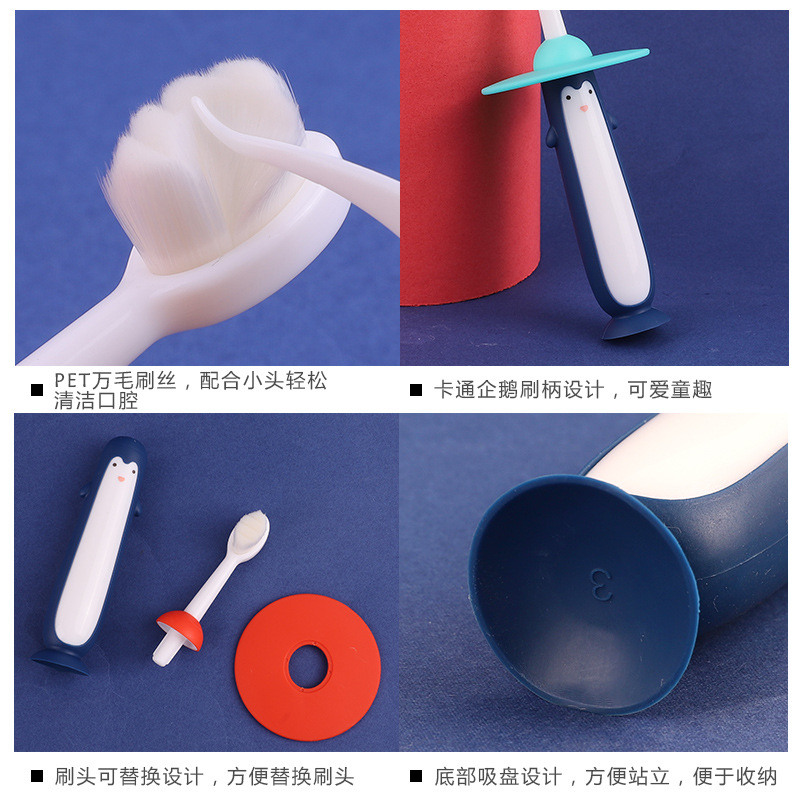 ■ PET万毛刷丝，配合小头轻松清洁口腔

■ 卡通企鹅刷柄设计，可爱童趣

3

■ 刷头可替换设计，方便替换刷头

■ 底部吸盘设计，方便站立，便于收纳