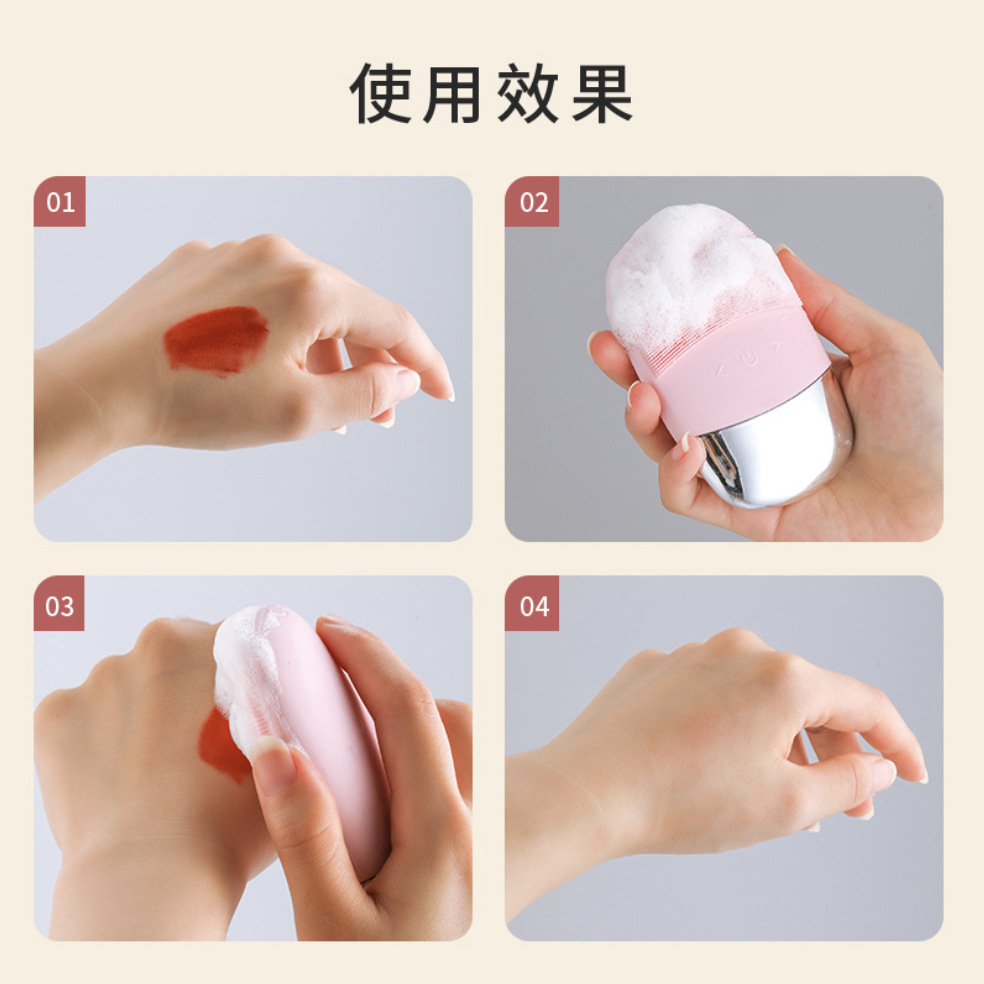 使用效果

01

02

03

04