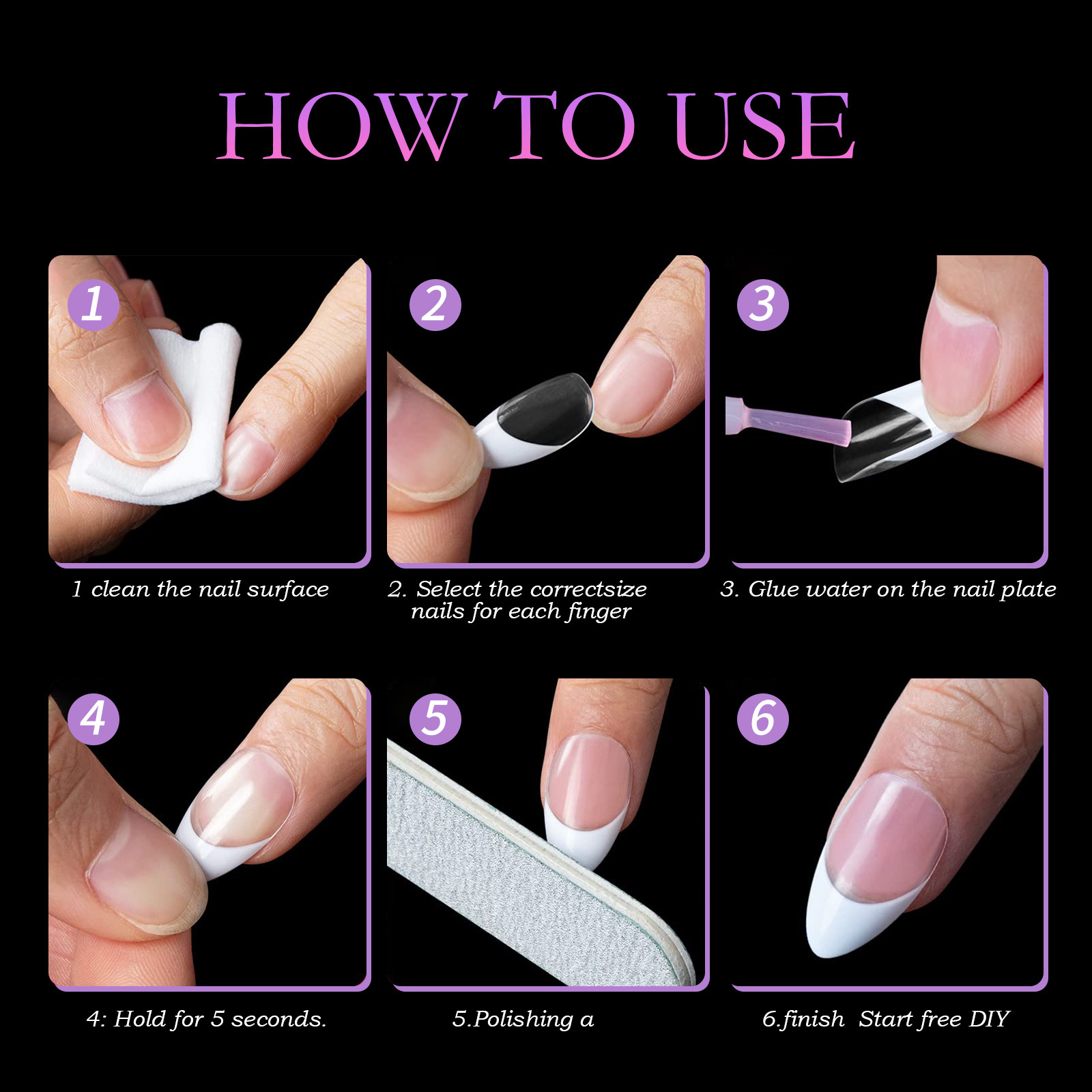 HOW TO USE

1

1 clean the nail surface

2

2. Select the correctsize nails for each finger

3

3. Glue water on the nail plate

4

4: Hold for 5 seconds.

5

5.Polishing a

6

6.finish Start free DIY