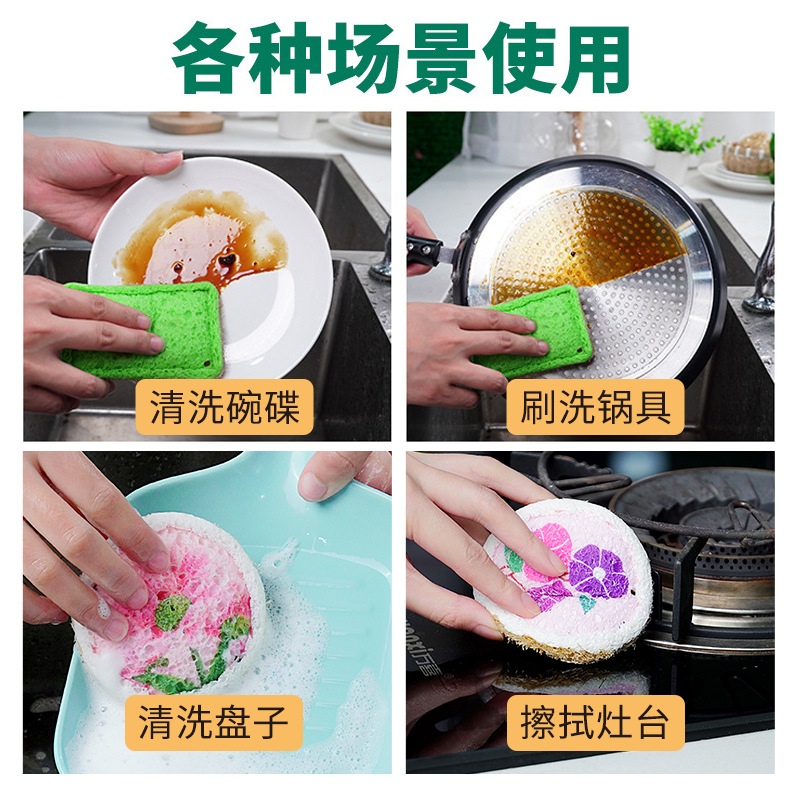 各种场景使用

清洗碗碟

刷洗锅具

清洗盘子

擦拭灶台