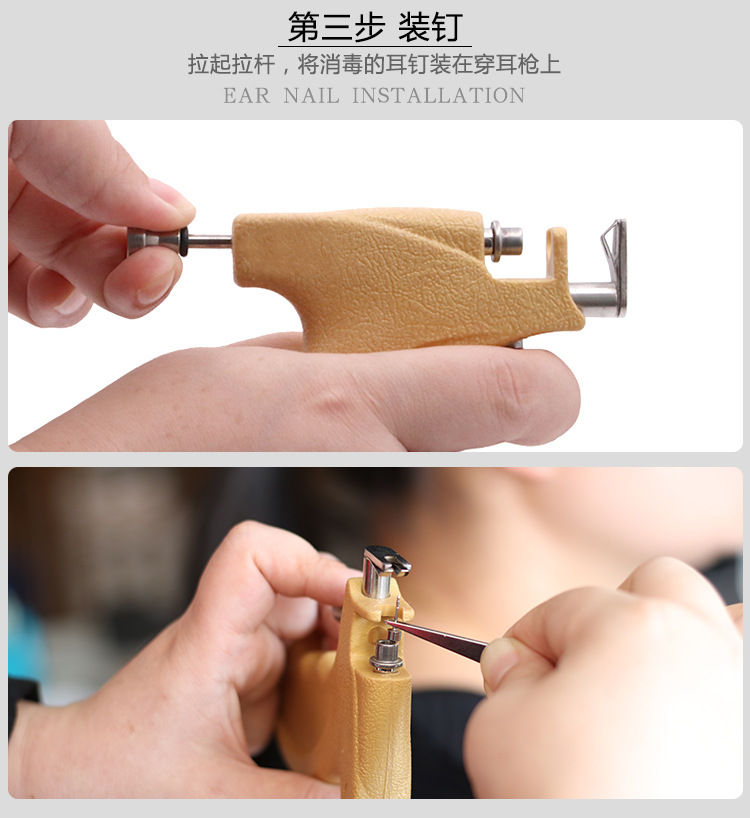 第三步 装钉

拉起拉杆，将消毒的耳钉装在穿耳枪上

EAR NAIL INSTALLATION