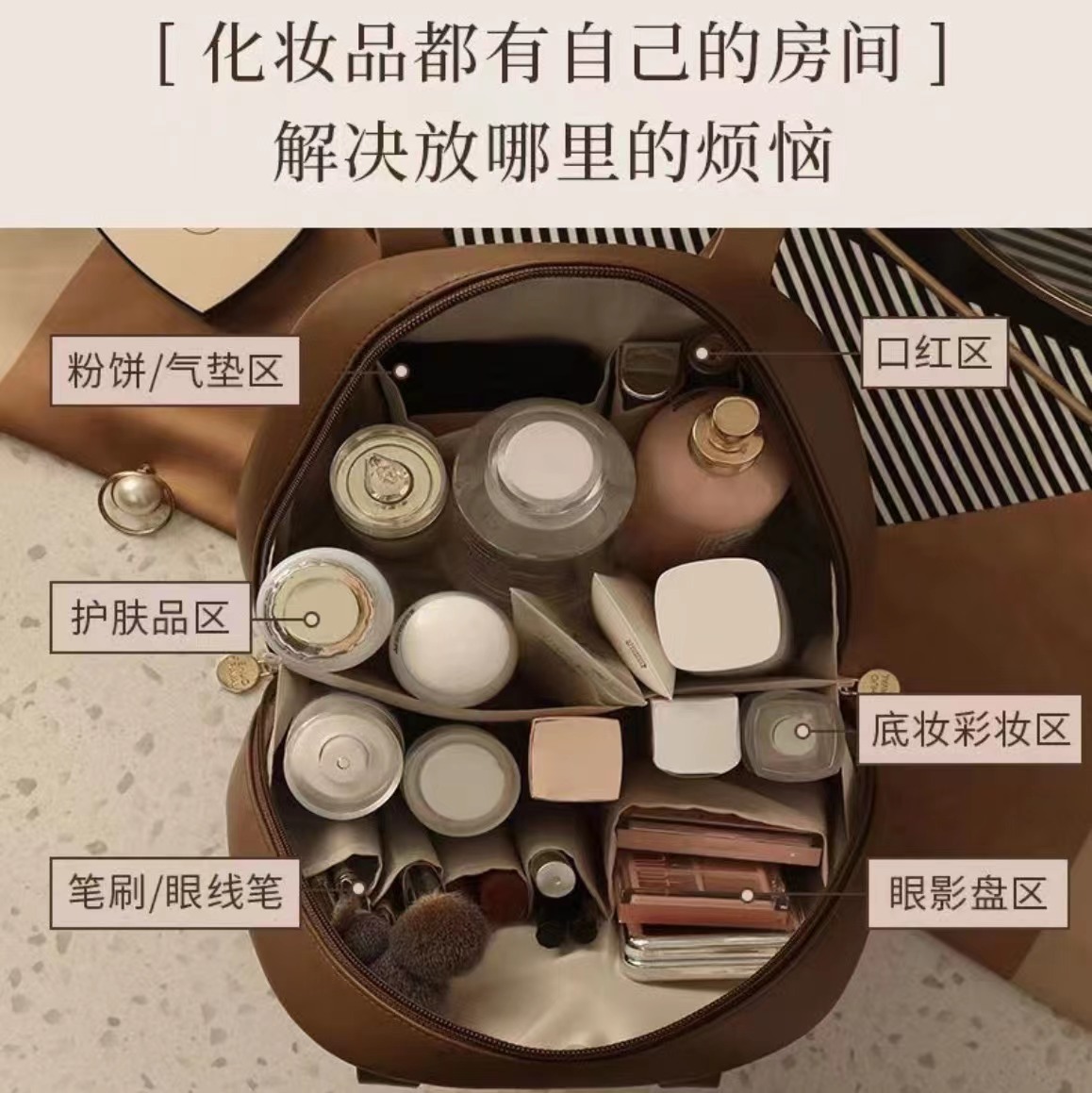 [ 化妆品都有自己的房间 ]
解决放哪里的烦恼

粉饼/气垫区

口红区

护肤品区

底妆彩妆区

笔刷/眼线笔

眼影盘区