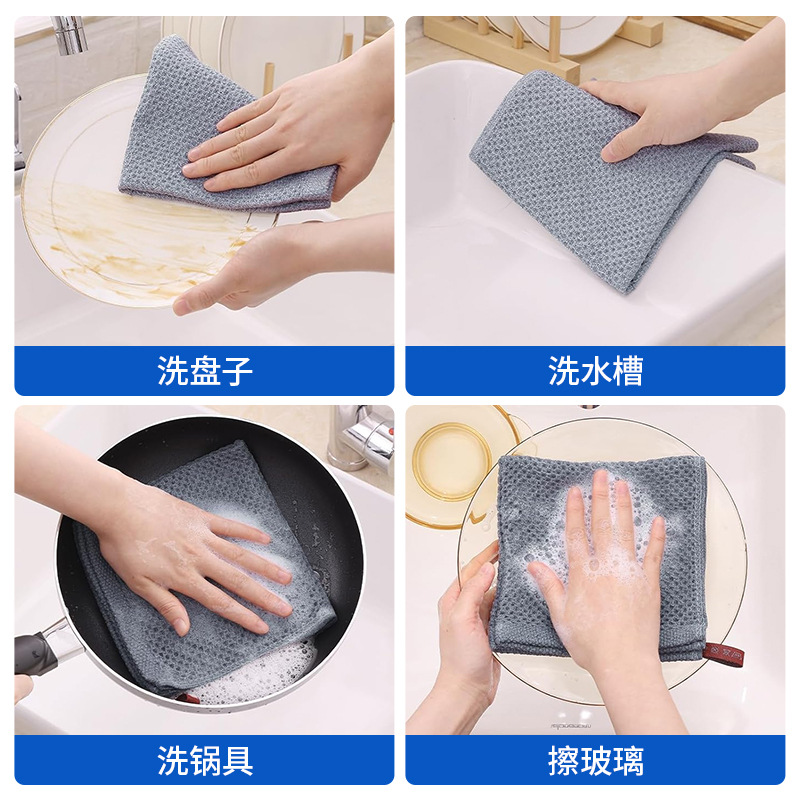 洗盘子

洗水槽

洗锅具

擦玻璃