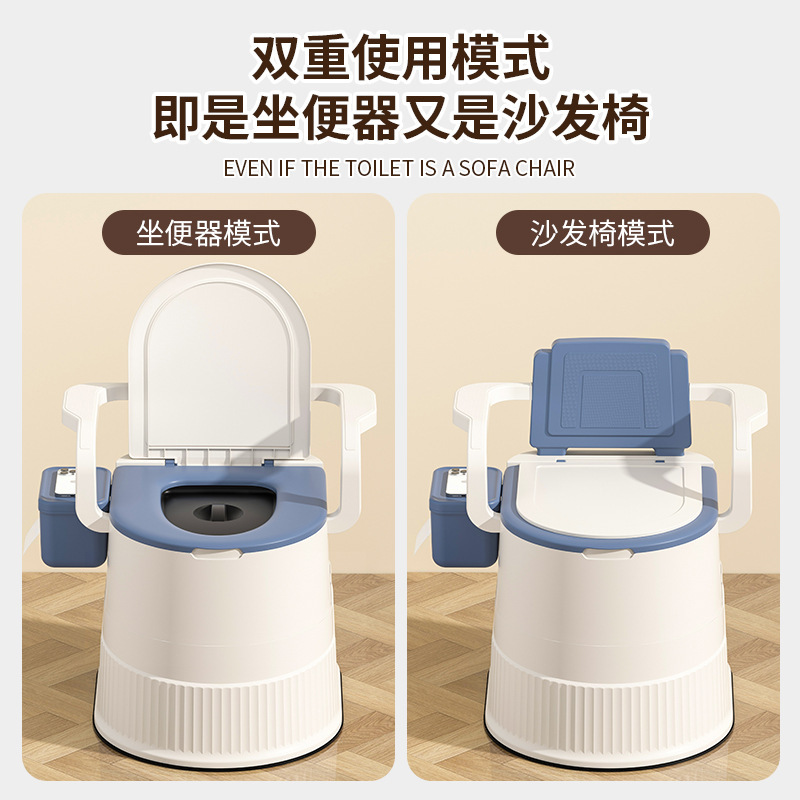 双重使用模式
即是坐便器又是沙发椅

EVEN IF THE TOILET IS A SOFA CHAIR

坐便器模式

沙发椅模式