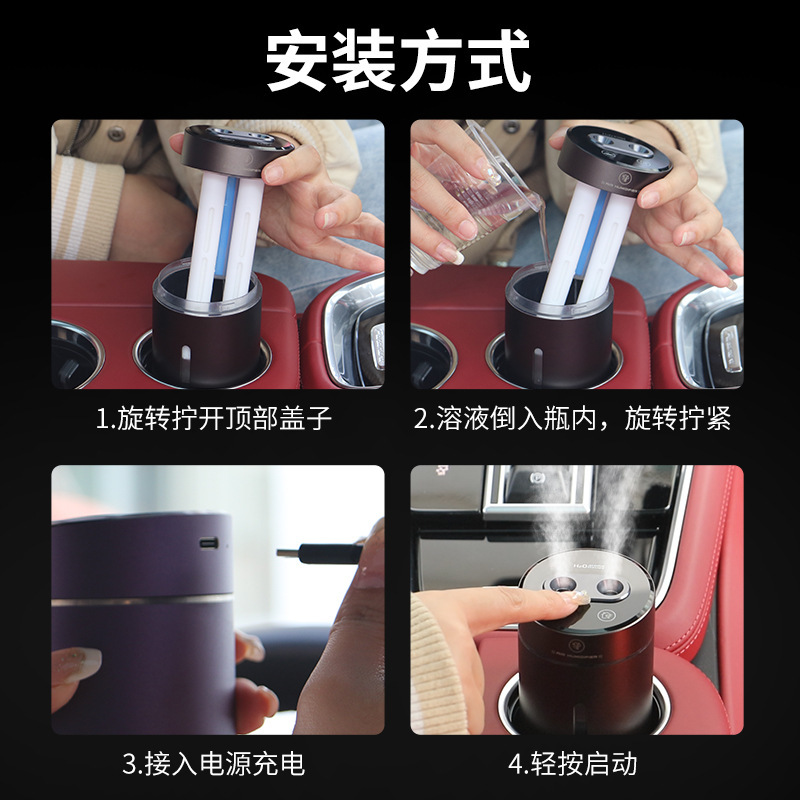 安装方式

1.旋转拧开顶部盖子

2.溶液倒入瓶内，旋转拧紧

3.接入电源充电

4.轻按启动