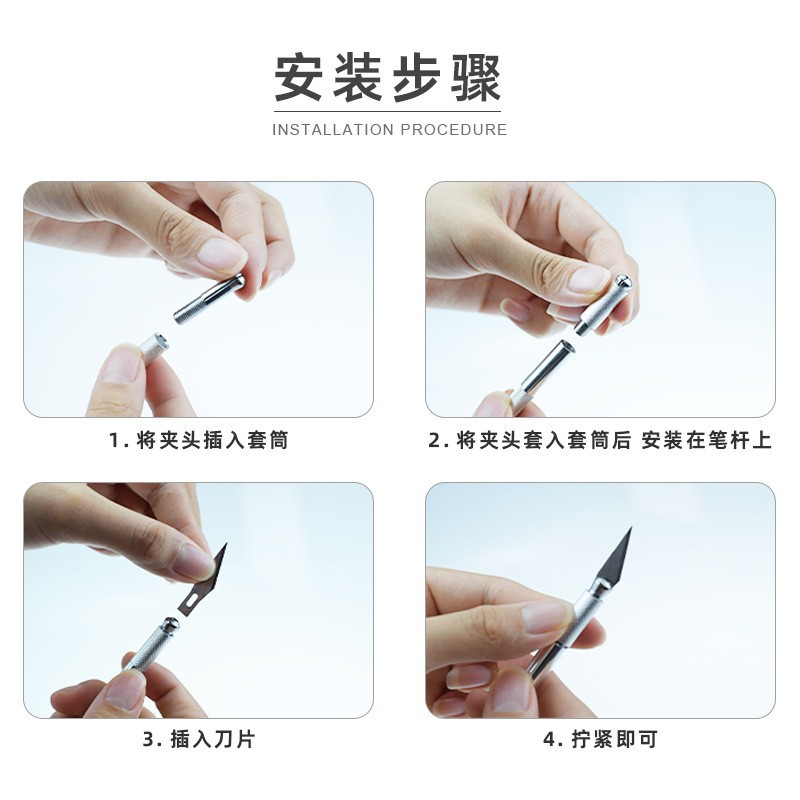 安装步骤

INSTALLATION PROCEDURE

1. 将夹头插入套筒

2. 将夹头套入套筒后 安装在笔杆上

3. 插入刀片

4. 拧紧即可