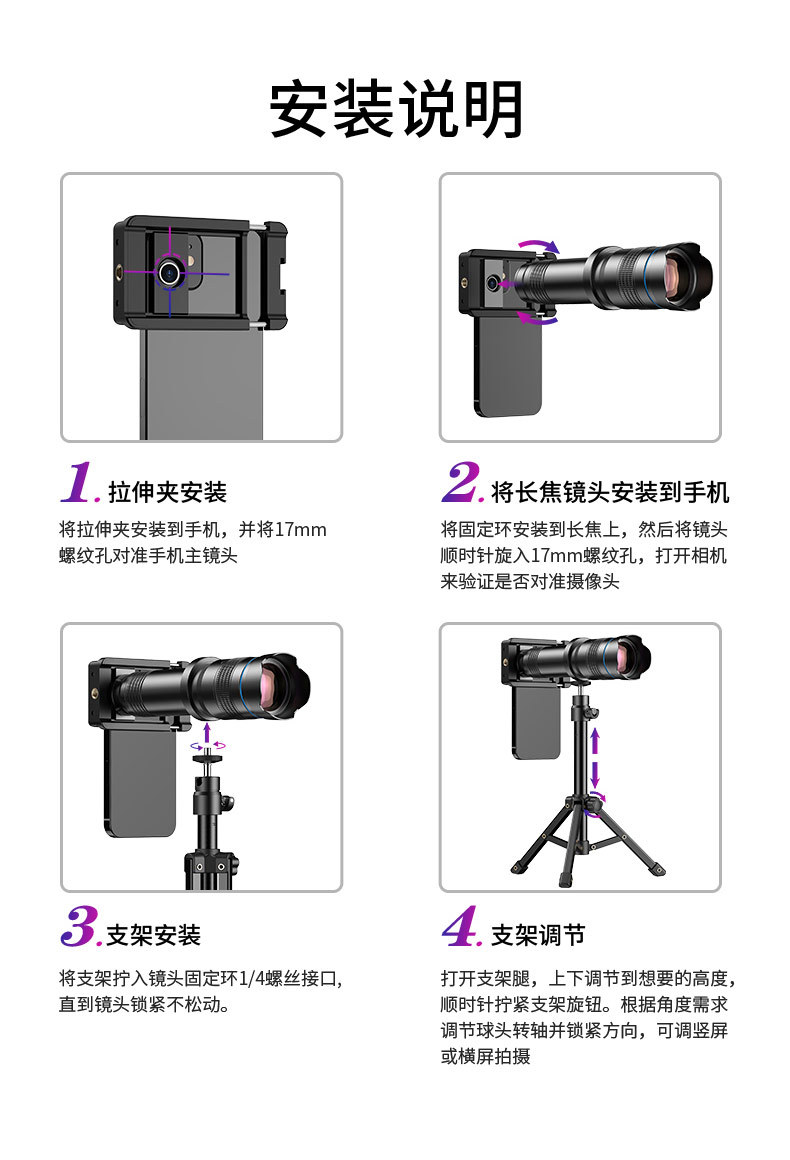 安装说明

1. 拉伸夹安装

将拉伸夹安装到手机，并将17mm螺纹孔对准手机主镜头

2. 将长焦镜头安装到手机

将固定环安装到长焦上，然后将镜头顺时针旋入17mm螺纹孔，打开相机来验证是否对准摄像头

3. 支架安装

将支架拧入镜头固定环1/4螺丝接口，直到镜头锁紧不松动。

4. 支架调节

打开支架腿，上下调节到想要的高度，顺时针拧紧支架旋钮。根据角度需求调节球头转轴并锁紧方向，可调竖屏或横屏拍摄