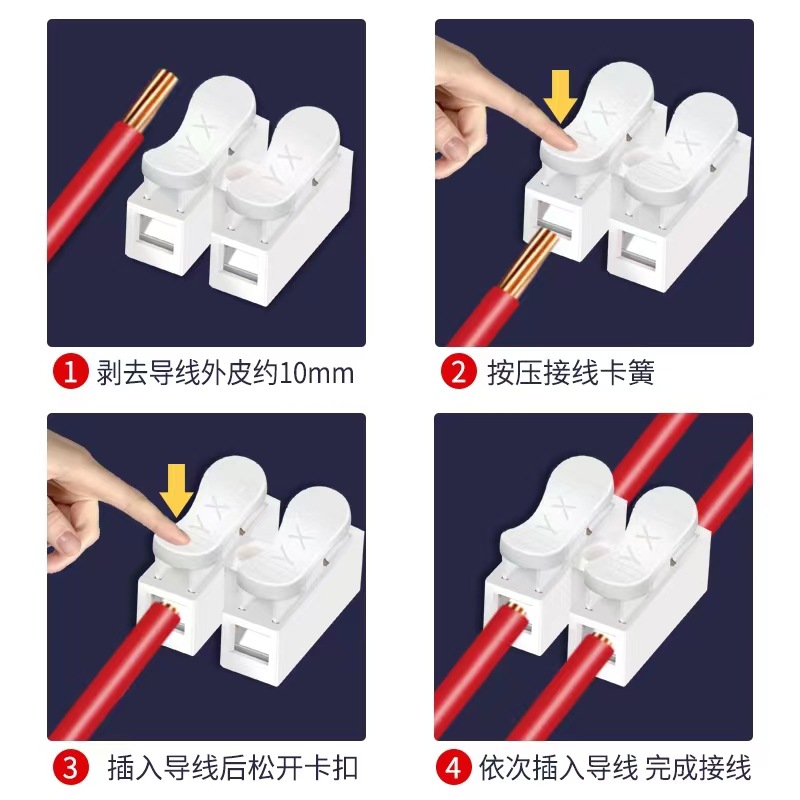 1 剥去导线外皮约10mm

2 按压接线卡簧

3 插入导线后松开卡扣

4 依次插入导线 完成接线