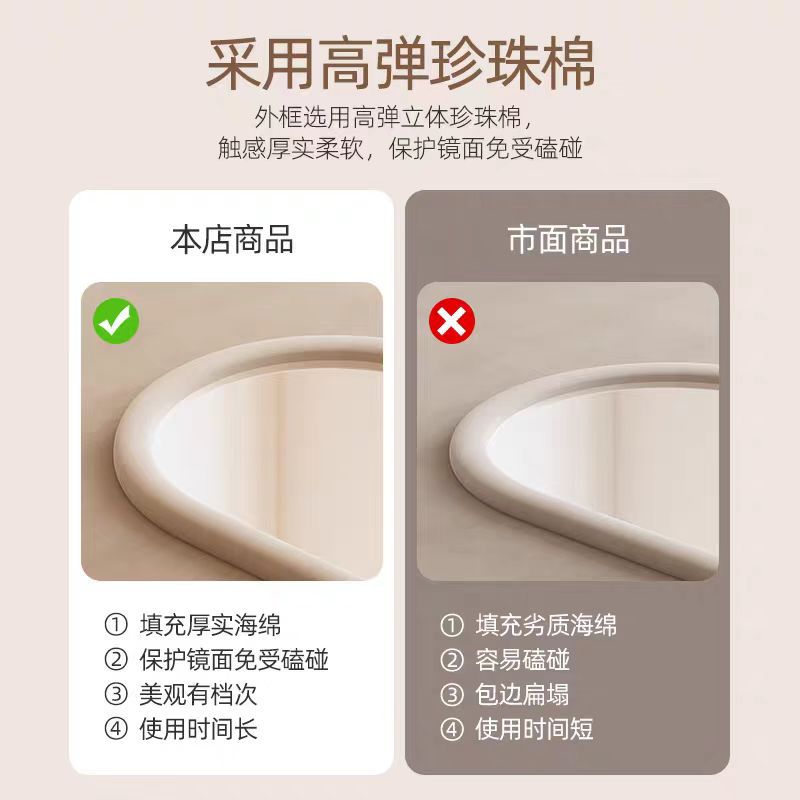 采用高弹珍珠棉

外框选用高弹立体珍珠棉，
触感厚实柔软，保护镜面免受磕碰

本店商品

① 填充厚实海绵
② 保护镜面免受磕碰
③ 美观有档次
④ 使用时间长

市面商品

① 填充劣质海绵
② 容易磕碰
③ 包边扁塌
④ 使用时间短