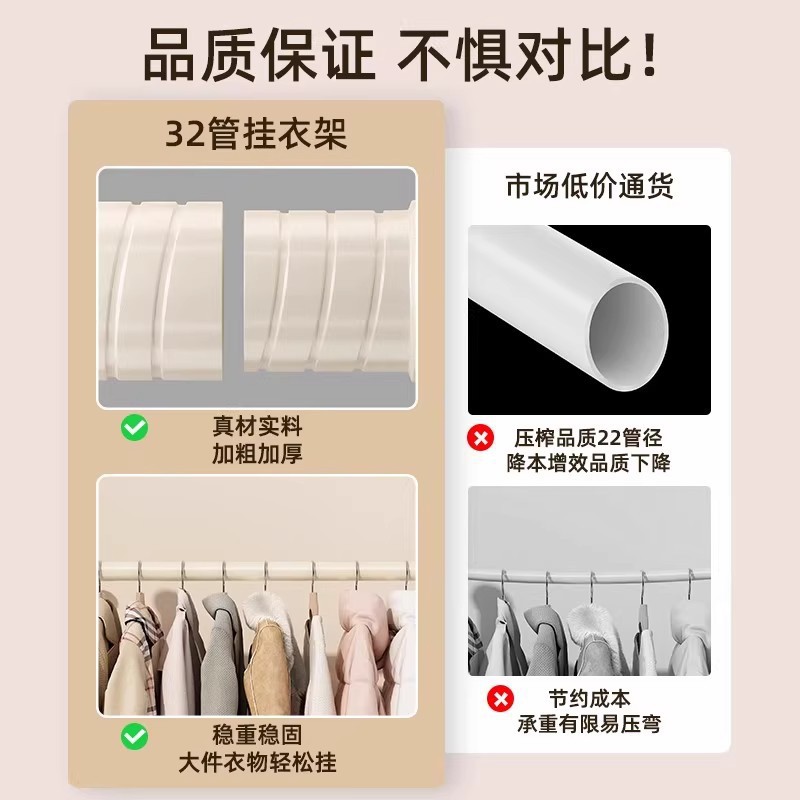 品质保证 不惧对比！

32管挂衣架

真材实料
加粗加厚

稳重稳固
大件衣物轻松挂

市场低价通货

压榨品质22管径
降本增效品质下降

节约成本
承重有限易压弯