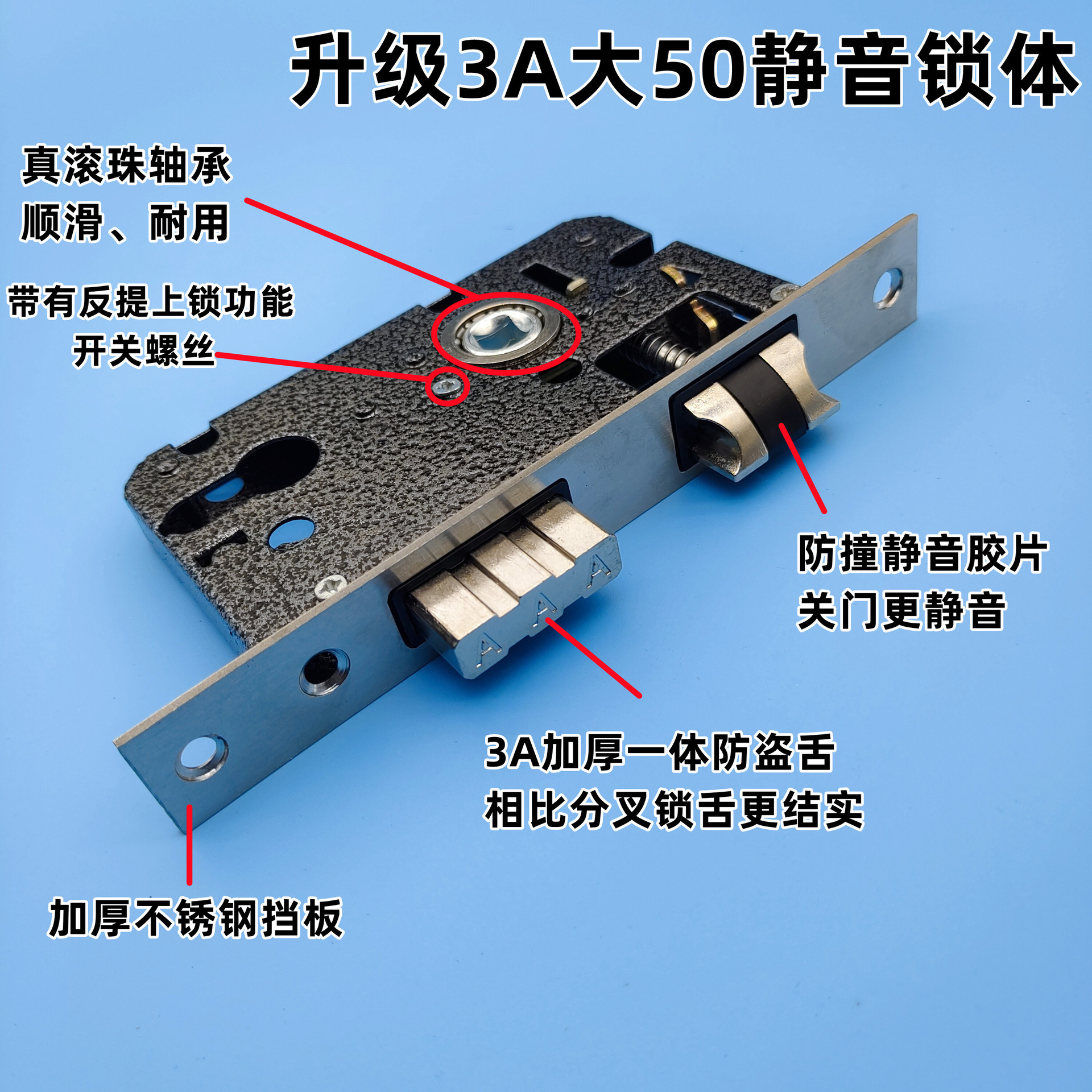 升级3A大50静音锁体

真滚珠轴承
顺滑、耐用

带有反提上锁功能
开关螺丝

A A A

防撞静音胶片
关门更静音

3A加厚一体防盗舌
相比分叉锁舌更结实

加厚不锈钢挡板