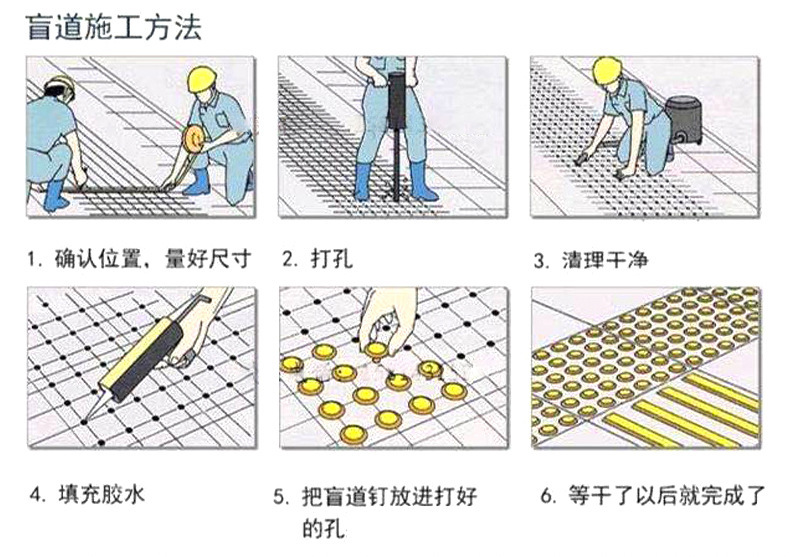 盲道施工方法

1. 确认位置，量好尺寸

2. 打孔

3. 清理干净

4. 填充胶水

5. 把盲道钉放进打好的孔

6. 等干了以后就完成了