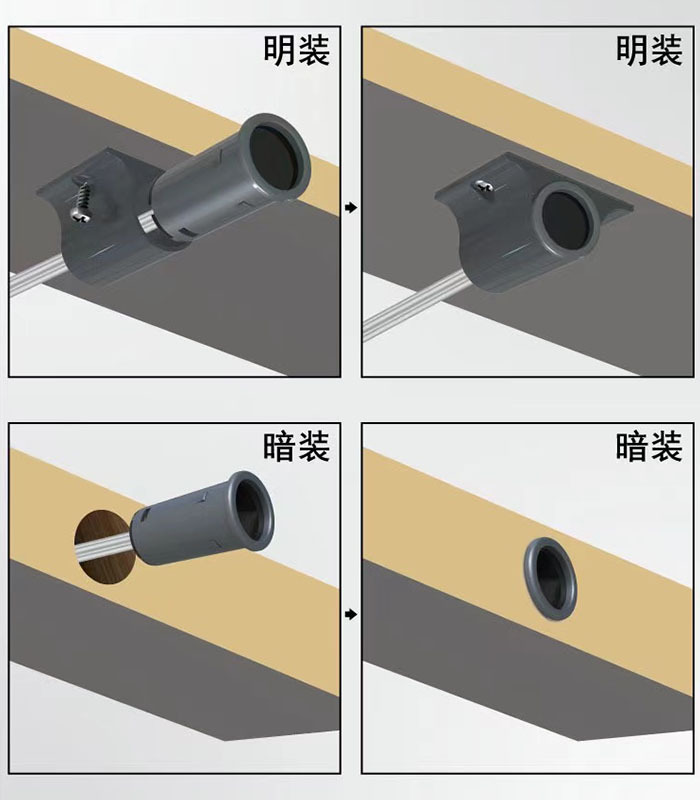 明装

明装

暗装

暗装