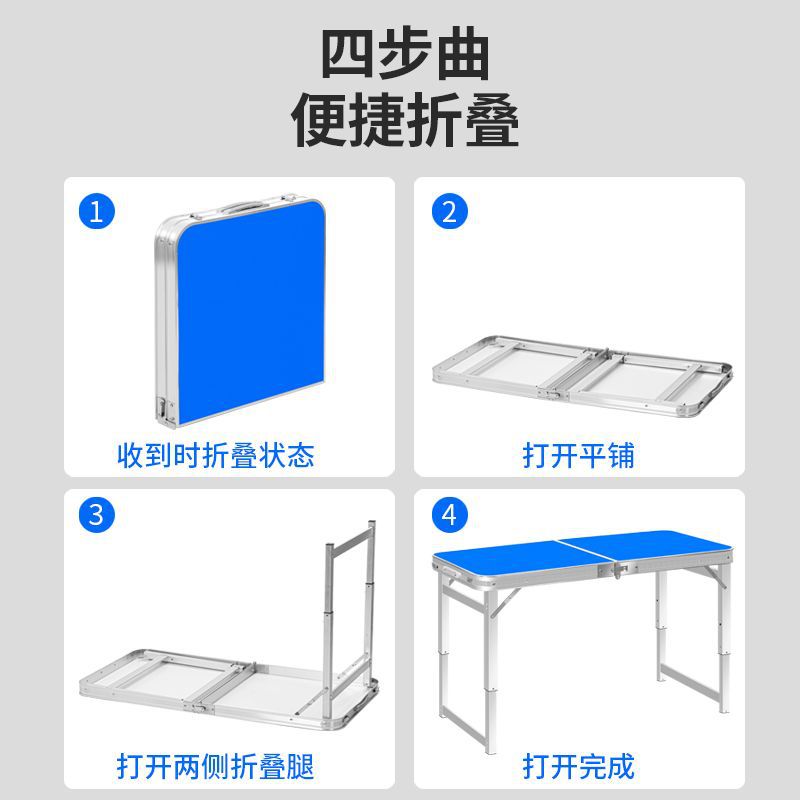 四步曲
便捷折叠

1
收到时折叠状态

2
打开平铺

3
打开两侧折叠腿

4
打开完成