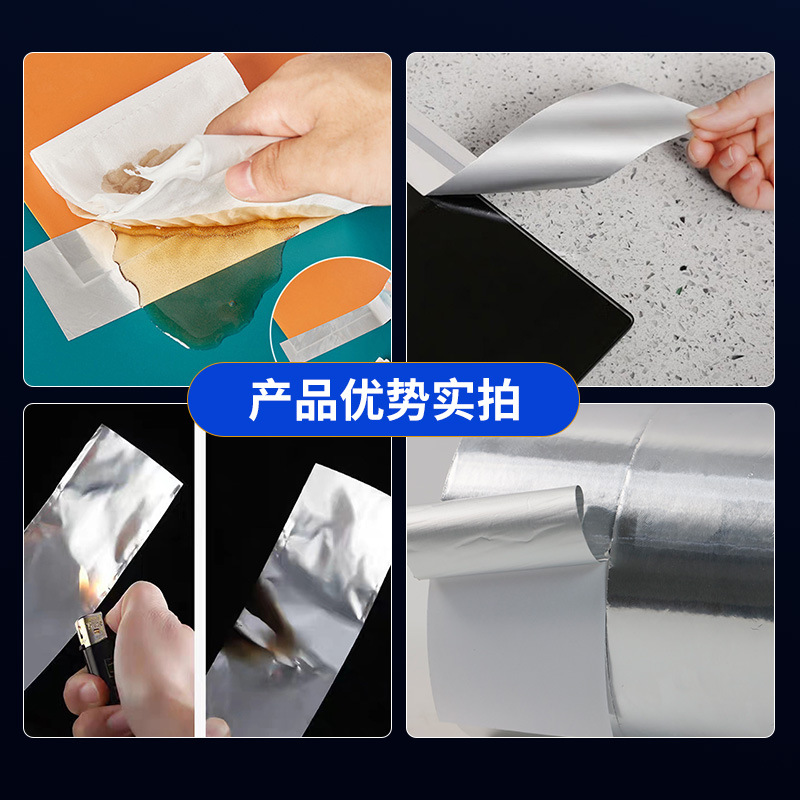 产品优势实拍