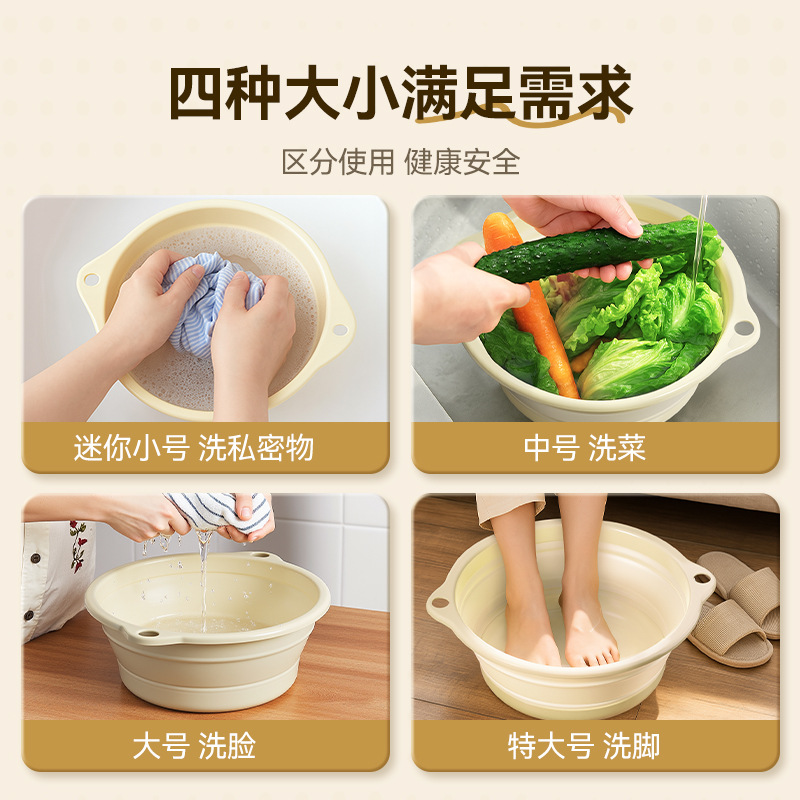 四种大小满足需求

区分使用 健康安全

迷你小号 洗私密物

中号 洗菜

大号 洗脸

特大号 洗脚