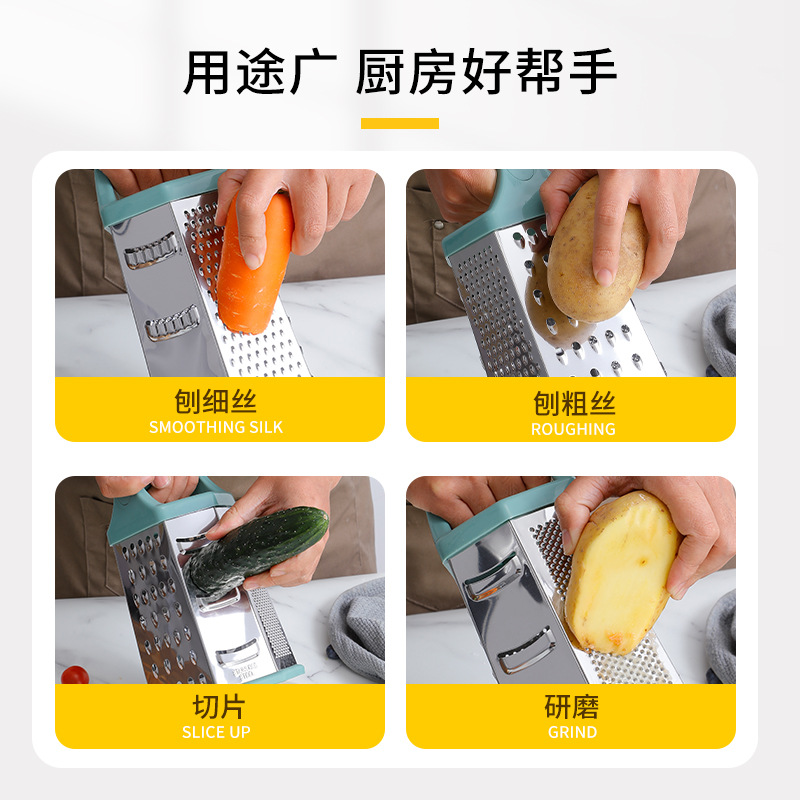 用途广 厨房好帮手

刨细丝
SMOOTHING SILK

刨粗丝
ROUGHING

切片
SLICE UP

研磨
GRIND