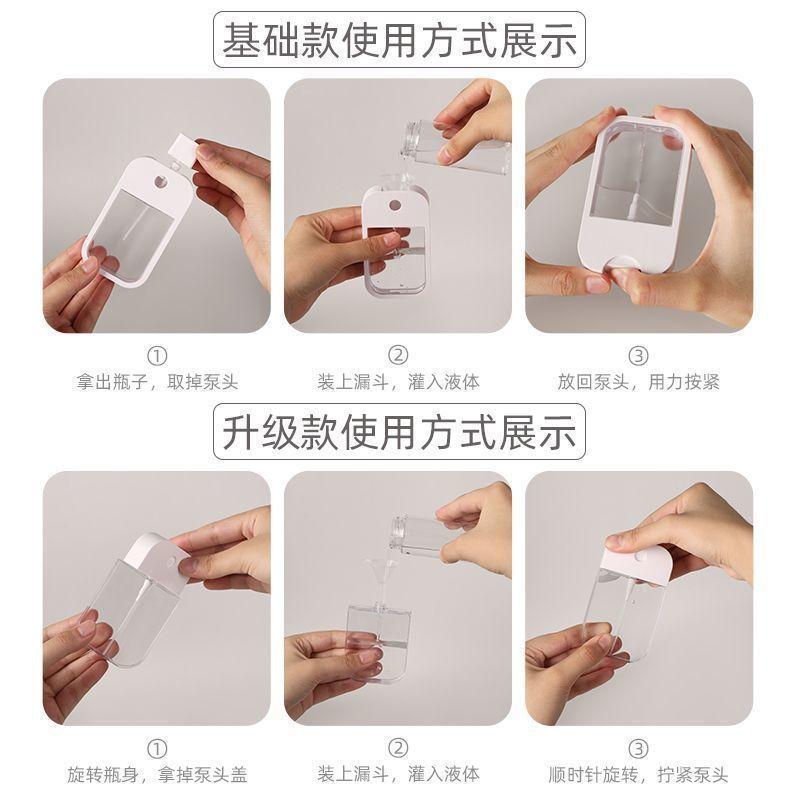 基础款使用方式展示

①
拿出瓶子，取掉泵头

②
装上漏斗，灌入液体

③
放回泵头，用力按紧

升级款使用方式展示

①
旋转瓶身，拿掉泵头盖

②
装上漏斗，灌入液体

③
顺时针旋转，拧紧泵头