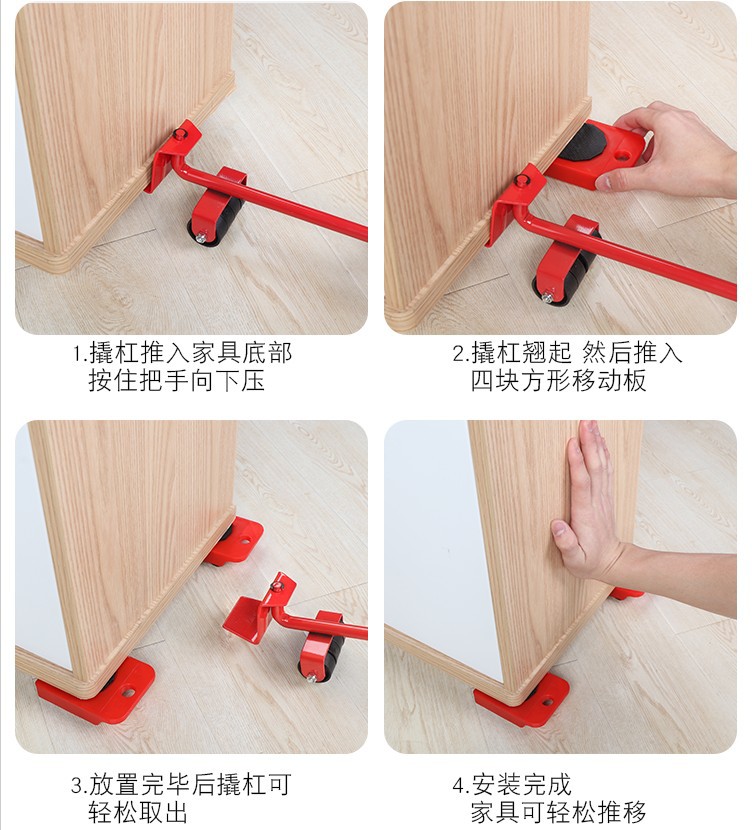 1.撬杠推入家具底部
按住把手向下压

2.撬杠翘起 然后推入
四块方形移动板

3.放置完毕后撬杠可
轻松取出

4.安装完成
家具可轻松推移